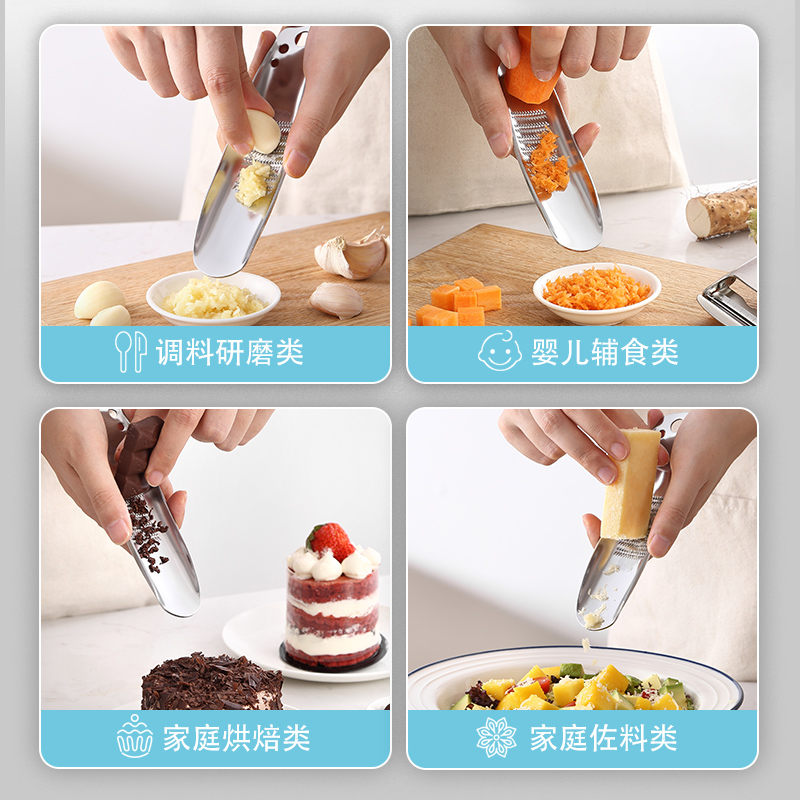 调料研磨类

婴儿辅食类

家庭烘焙类

家庭佐料类