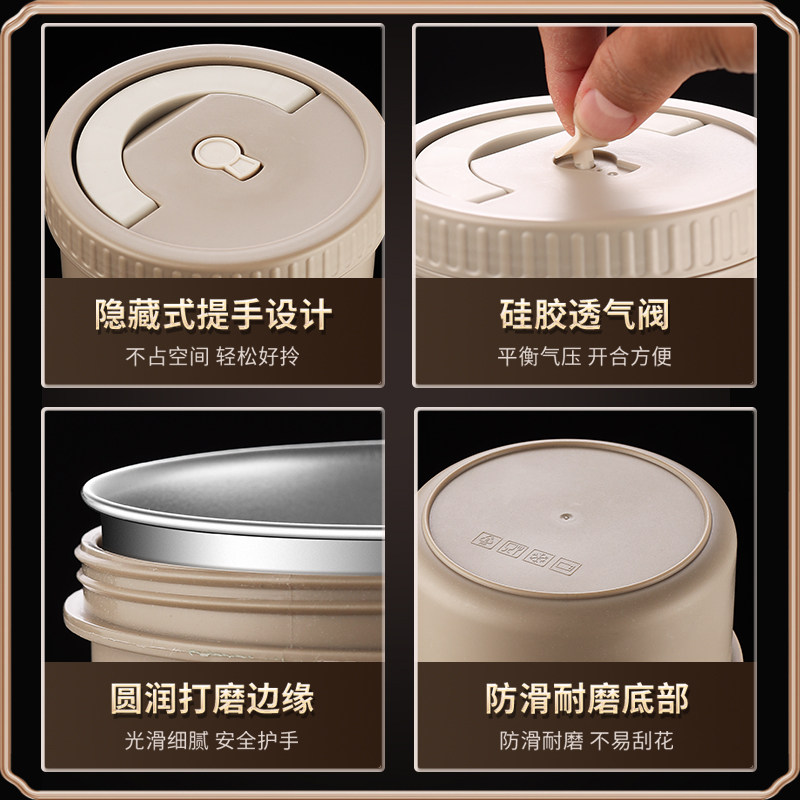 隐藏式提手设计
不占空间 轻松好拎

硅胶透气阀
平衡气压 开合方便

圆润打磨边缘
光滑细腻 安全护手

防滑耐磨底部
防滑耐磨 不易刮花