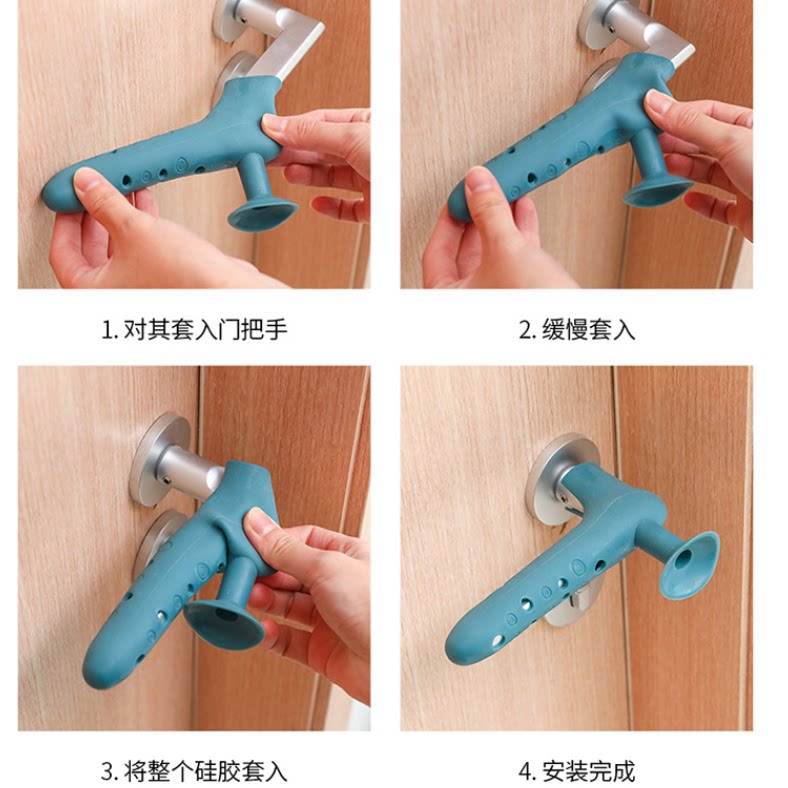 1. 对其套入门把手

2. 缓慢套入

3. 将整个硅胶套入

4. 安装完成