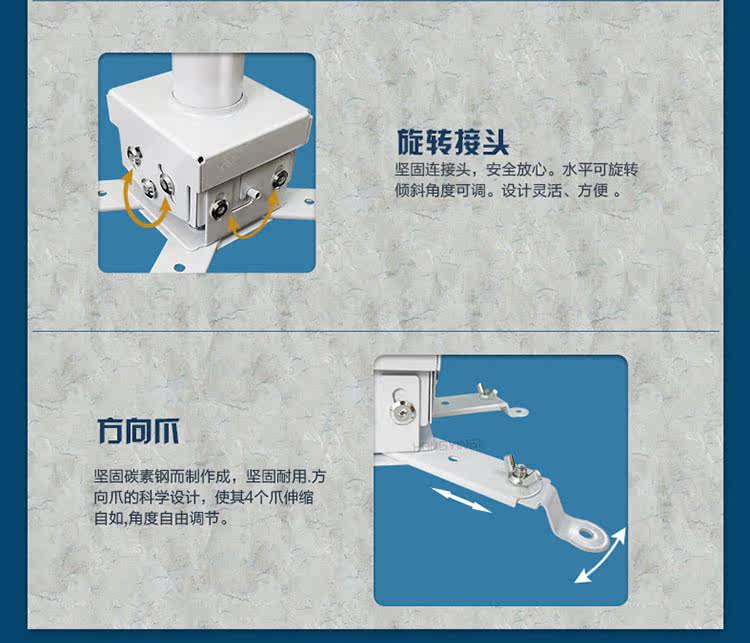 旋转接头

坚固连接头，安全放心。水平可旋转倾斜角度可调。设计灵活、方便 。

方向爪

坚固碳素钢而制作成，坚固耐用.方向爪的科学设计，使其4个爪伸缩自如,角度自由调节。

HONGYING