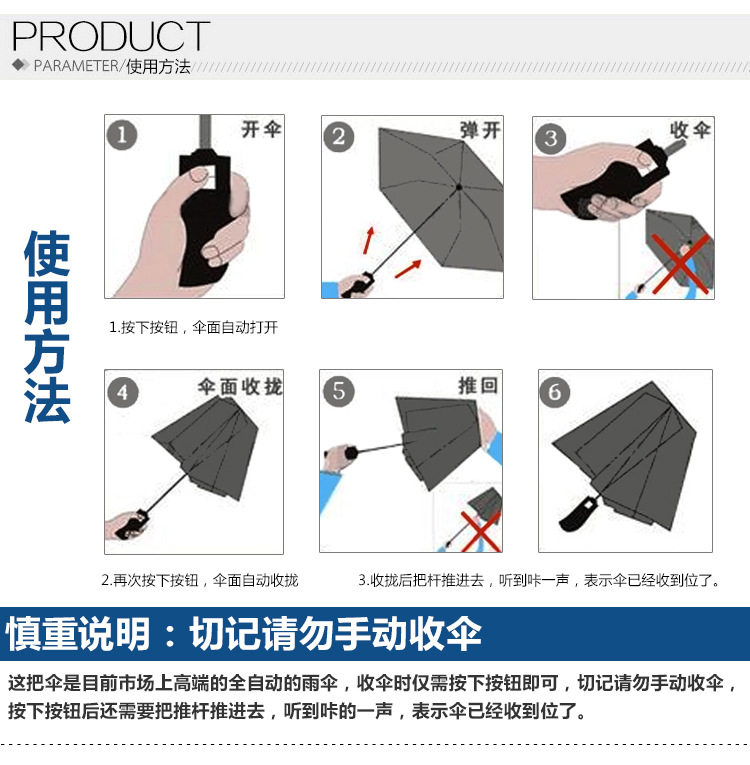 PRODUCT
PARAMETER/使用方法

使用方法

1 开伞
2 弹开
3 收伞

1.按下按钮，伞面自动打开

4 伞面收拢
5 推回
6

2.再次按下按钮，伞面自动收拢
3.收拢后把杆推进去，听到咔一声，表示伞已经收到位了。

慎重说明：切记请勿手动收伞

这把伞是目前市场上高端的全自动的雨伞，收伞时仅需按下按钮即可，切记请勿手动收伞，按下按钮后还需要把推杆推进去，听到咔的一声，表示伞已经收到位了。