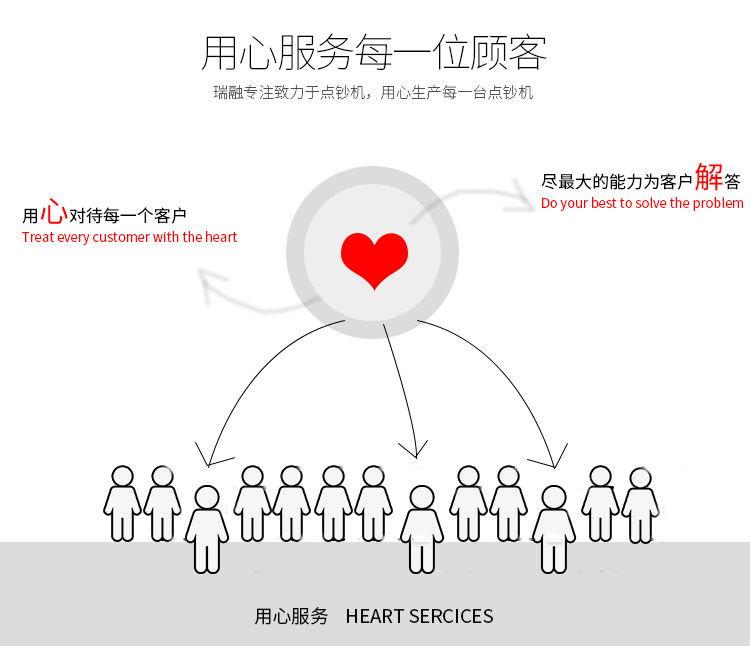 用心服务每一位顾客

瑞融专注致力于点钞机，用心生产每一台点钞机

用心对待每一个客户
Treat every customer with the heart

尽最大的能力为客户解答
Do your best to solve the problem

用心服务 HEART SERCICES