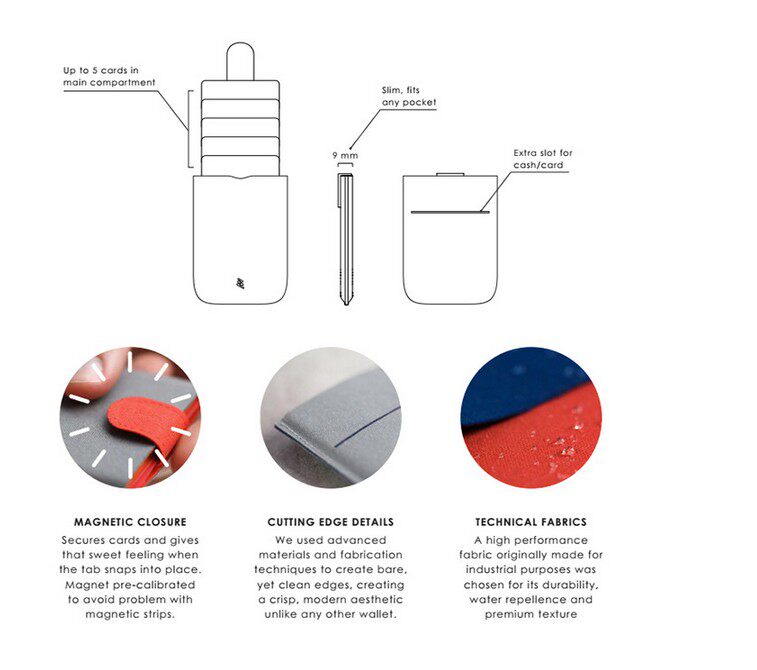 Up to 5 cards in main compartment

Slim, fits any pocket

9 mm

Extra slot for cash/card

MAGNETIC CLOSURE

Secures cards and gives that sweet feeling when the tab snaps into place. Magnet pre-calibrated to avoid problem with magnetic strips.

CUTTING EDGE DETAILS

We used advanced materials and fabrication techniques to create bare, yet clean edges, creating a crisp, modern aesthetic unlike any other wallet.

TECHNICAL FABRICS

A high performance fabric originally made for industrial purposes was chosen for its durability, water repellence and premium texture