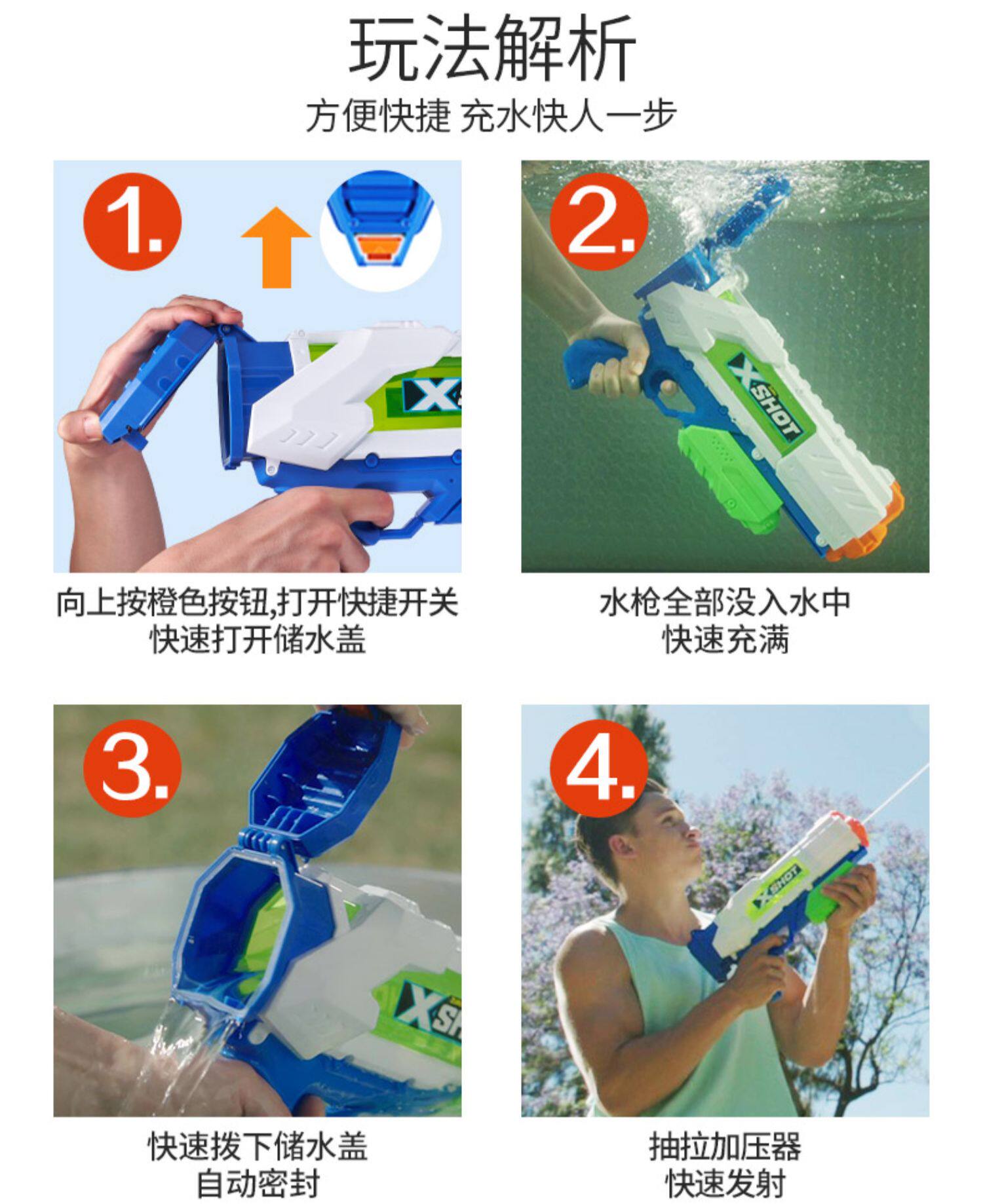 玩法解析

方便快捷 充水快人一步

1.

X

向上按橙色按钮,打开快捷开关
快速打开储水盖

2.

X SHOT

水枪全部没入水中
快速充满

3.

X SH

快速拨下储水盖
自动密封

4.

X SHOT

抽拉加压器
快速发射