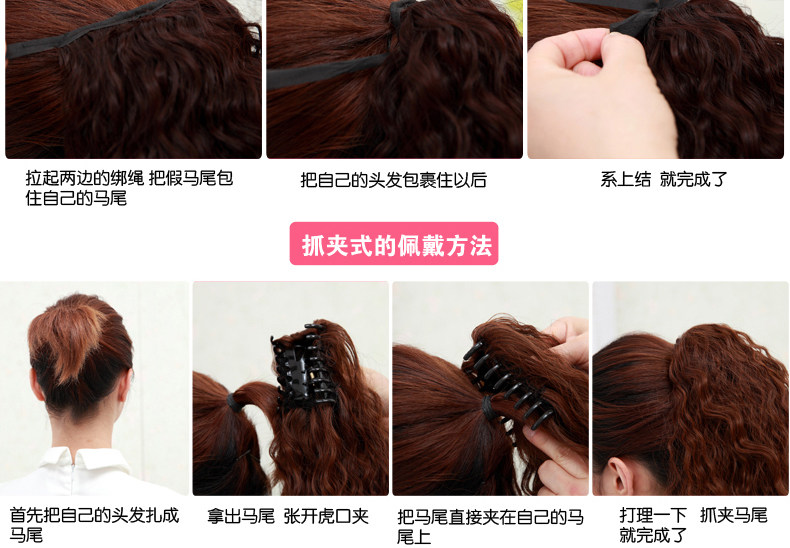 拉起两边的绑绳 把假马尾包住自己的马尾

把自己的头发包裹住以后

系上结 就完成了

抓夹式的佩戴方法

首先把自己的头发扎成马尾

拿出马尾 张开虎口夹

把马尾直接夹在自己的马尾上

打理一下 抓夹马尾就完成了