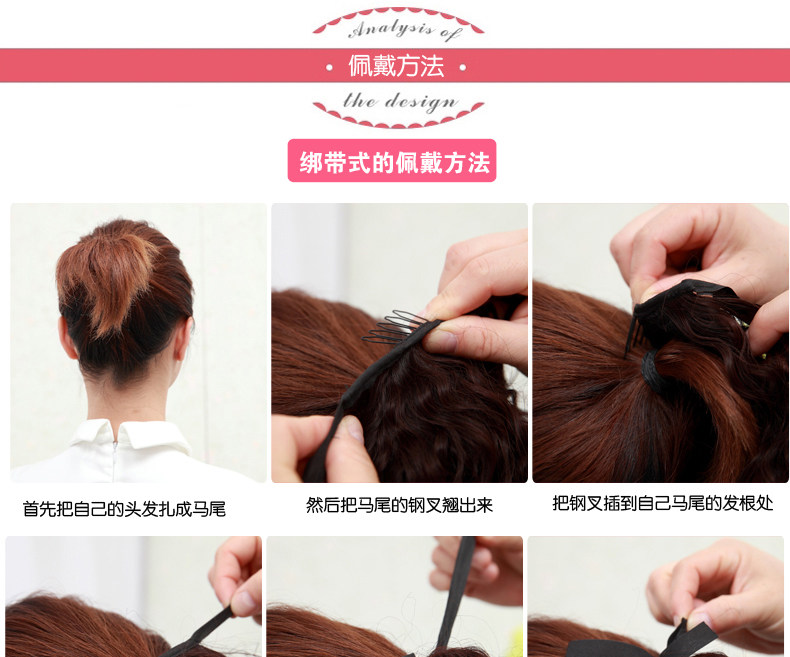 Analysis of

· 佩戴方法 ·

the design

绑带式的佩戴方法

首先把自己的头发扎成马尾

然后把马尾的钢叉翘出来

把钢叉插到自己马尾的发根处