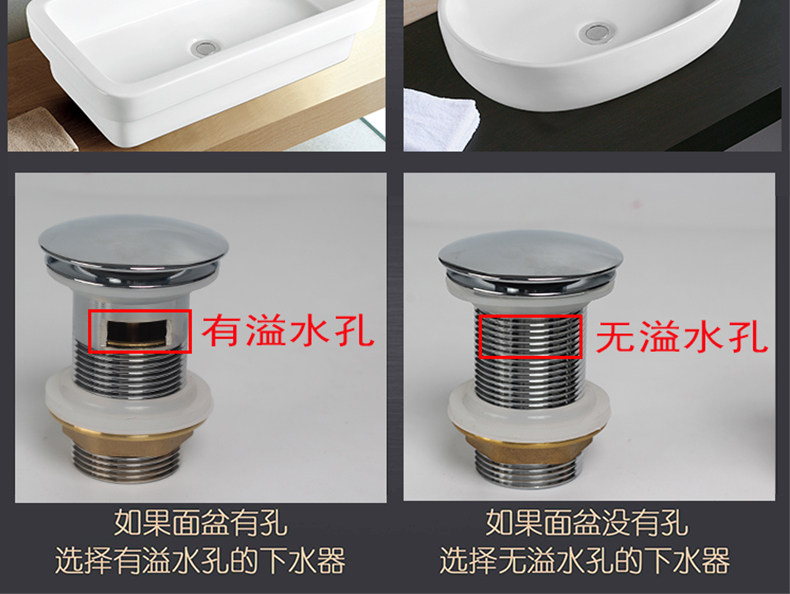 有溢水孔

无溢水孔

如果面盆有孔
选择有溢水孔的下水器

如果面盆没有孔
选择无溢水孔的下水器