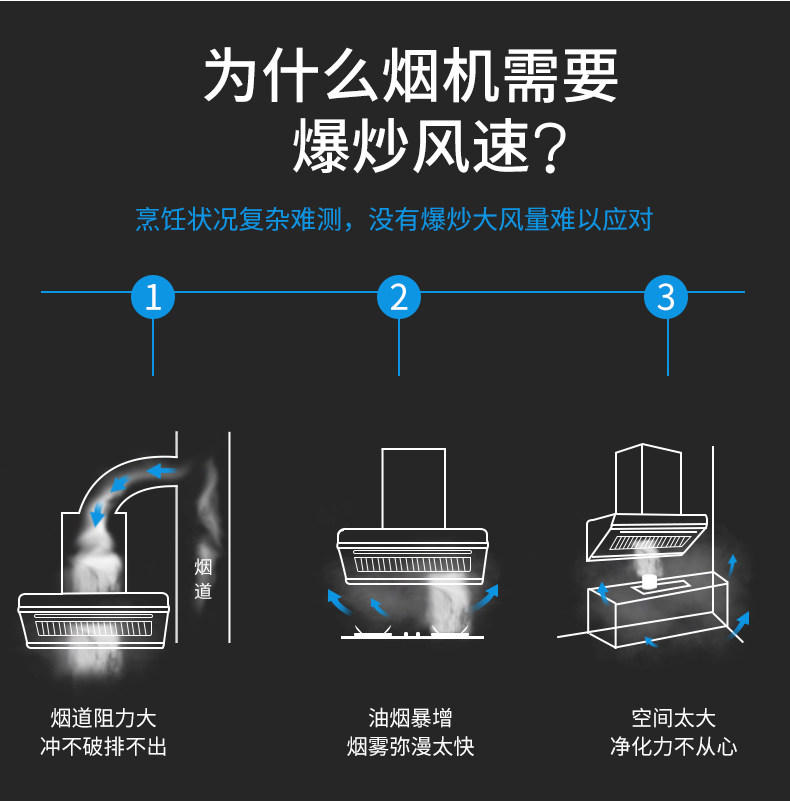 为什么烟机需要
爆炒风速？

烹饪状况复杂难测，没有爆炒大风量难以应对

1

2

3

烟道

烟道阻力大
冲不破排不出

油烟暴增
烟雾弥漫太快

空间太大
净化力不从心