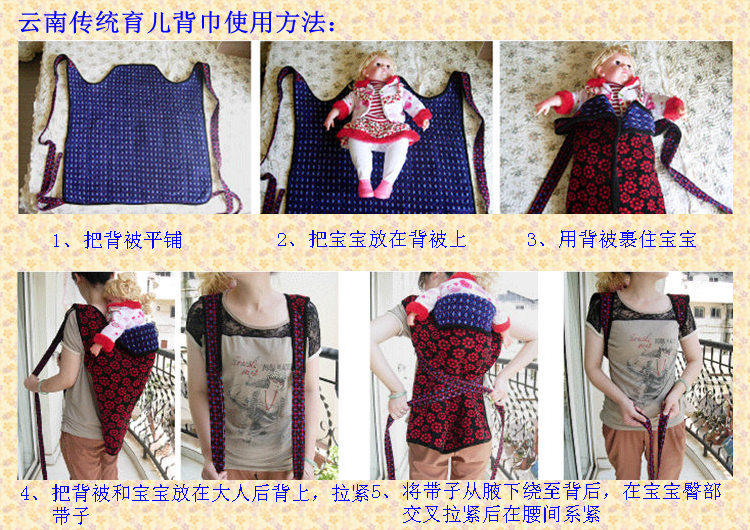 云南传统育儿背巾使用方法:

1、把背被平铺

2、把宝宝放在背被上

3、用背被裹住宝宝

4、把背被和宝宝放在大人后背上，拉紧带子

5、将带子从腋下绕至背后，在宝宝臀部交叉拉紧后在腰间系紧