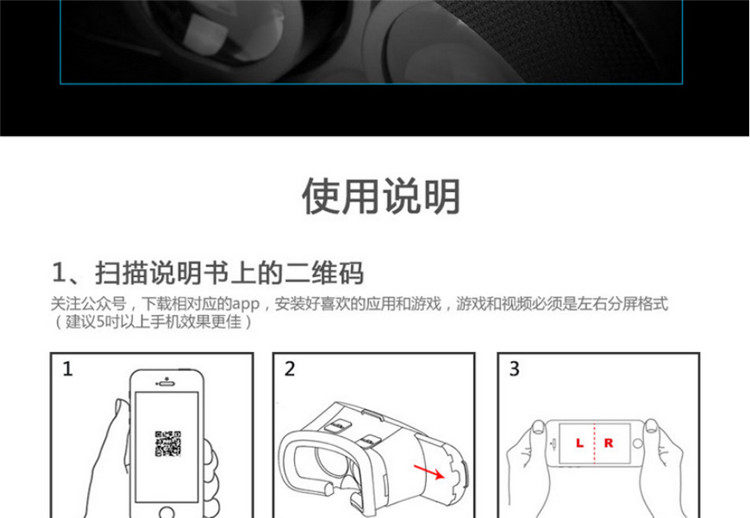 使用说明

1、扫描说明书上的二维码

关注公众号，下载相对应的app，安装好喜欢的应用和游戏，游戏和视频必须是左右分屏格式（建议5吋以上手机效果更佳）

1

2

3

L R