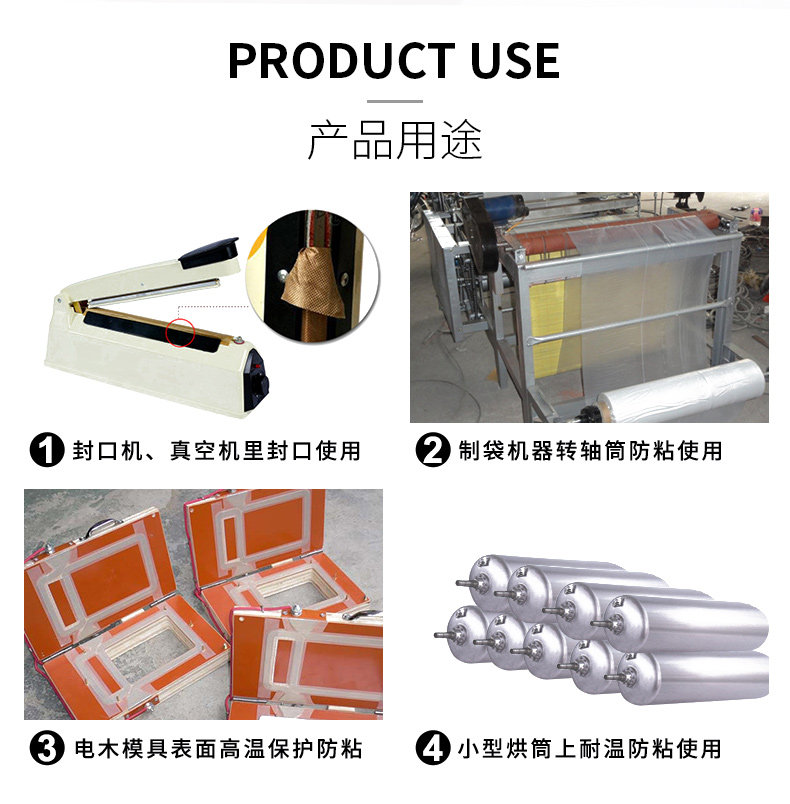 PRODUCT USE

产品用途

1 封口机、真空机里封口使用

2 制袋机器转轴筒防粘使用

3 电木模具表面高温保护防粘

4 小型烘筒上耐温防粘使用