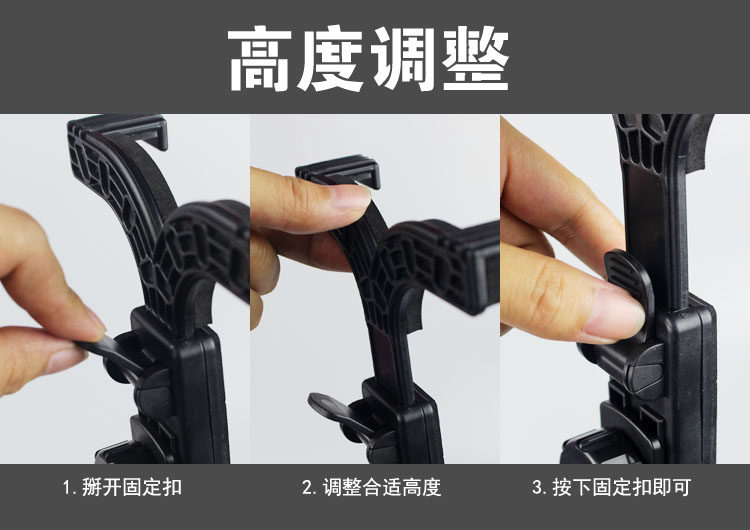 高度调整

1. 掰开固定扣

2. 调整合适高度

3. 按下固定扣即可