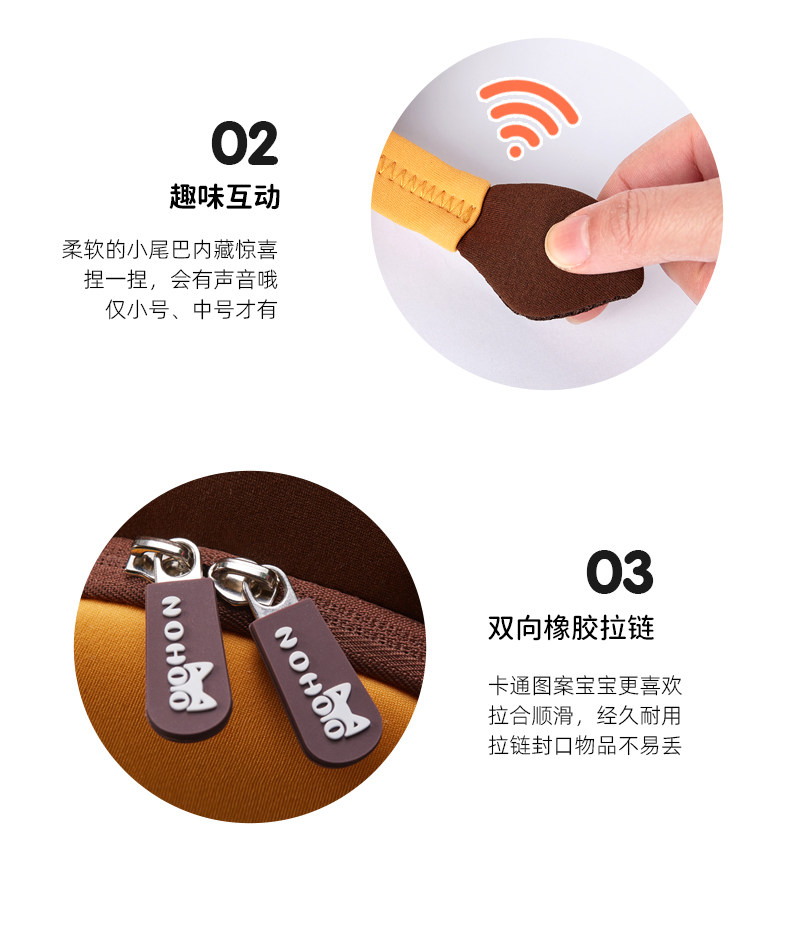 02
趣味互动

柔软的小尾巴内藏惊喜
捏一捏，会有声音哦
仅小号、中号才有

NOHOO
NOHOO

03
双向橡胶拉链

卡通图案宝宝更喜欢
拉合顺滑，经久耐用
拉链封口物品不易丢