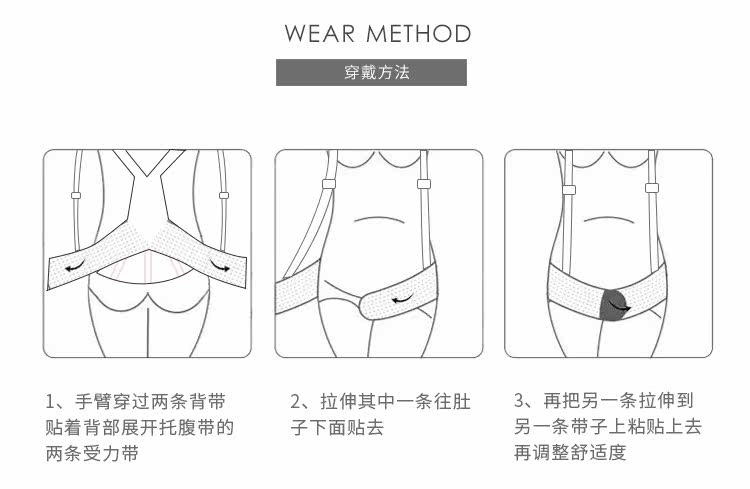 WEAR METHOD

穿戴方法

1、手臂穿过两条背带贴着背部展开托腹带的两条受力带

2、拉伸其中一条往肚子下面贴去

3、再把另一条拉伸到另一条带子上粘贴上去再调整舒适度