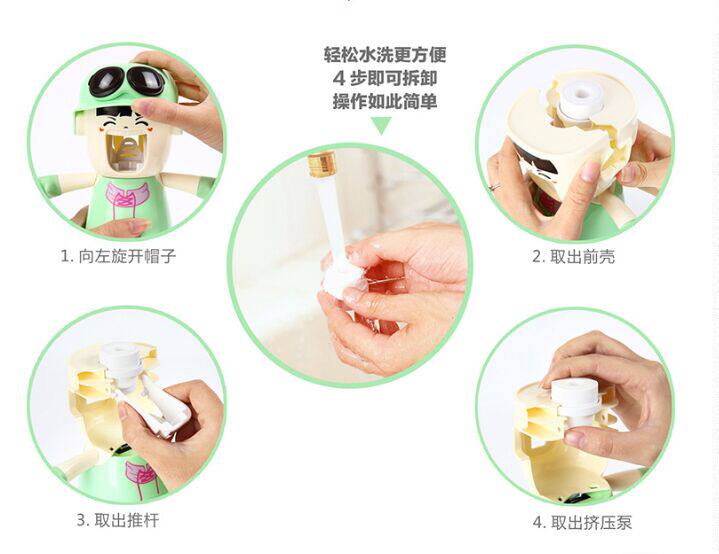 轻松水洗更方便
4 步即可拆卸
操作如此简单

1. 向左旋开帽子

2. 取出前壳

3. 取出推杆

4. 取出挤压泵