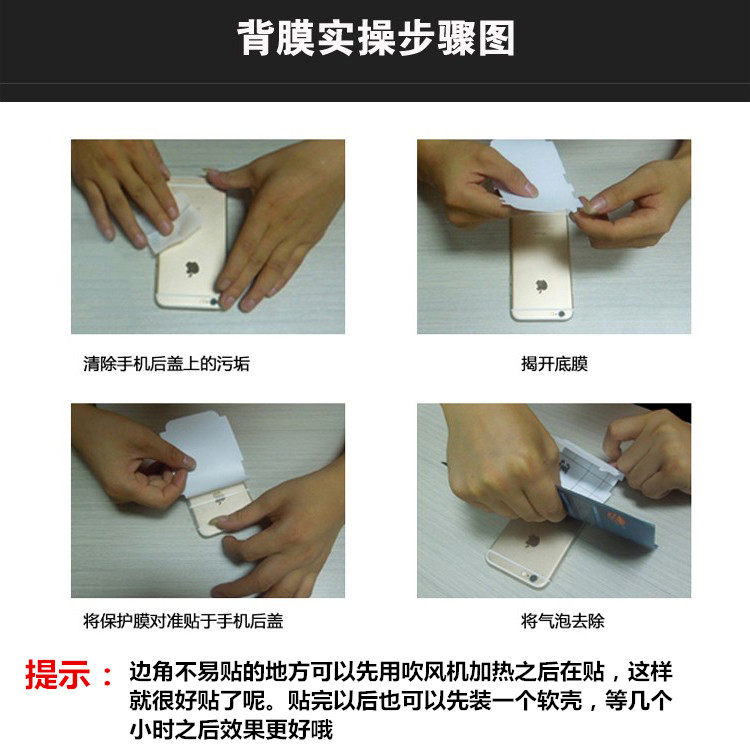 背膜实操步骤图

清除手机后盖上的污垢

揭开底膜

将保护膜对准贴于手机后盖

将气泡去除

提示：边角不易贴的地方可以先用吹风机加热之后在贴，这样就很好贴了呢。贴完以后也可以先装一个软壳，等几个小时之后效果更好哦