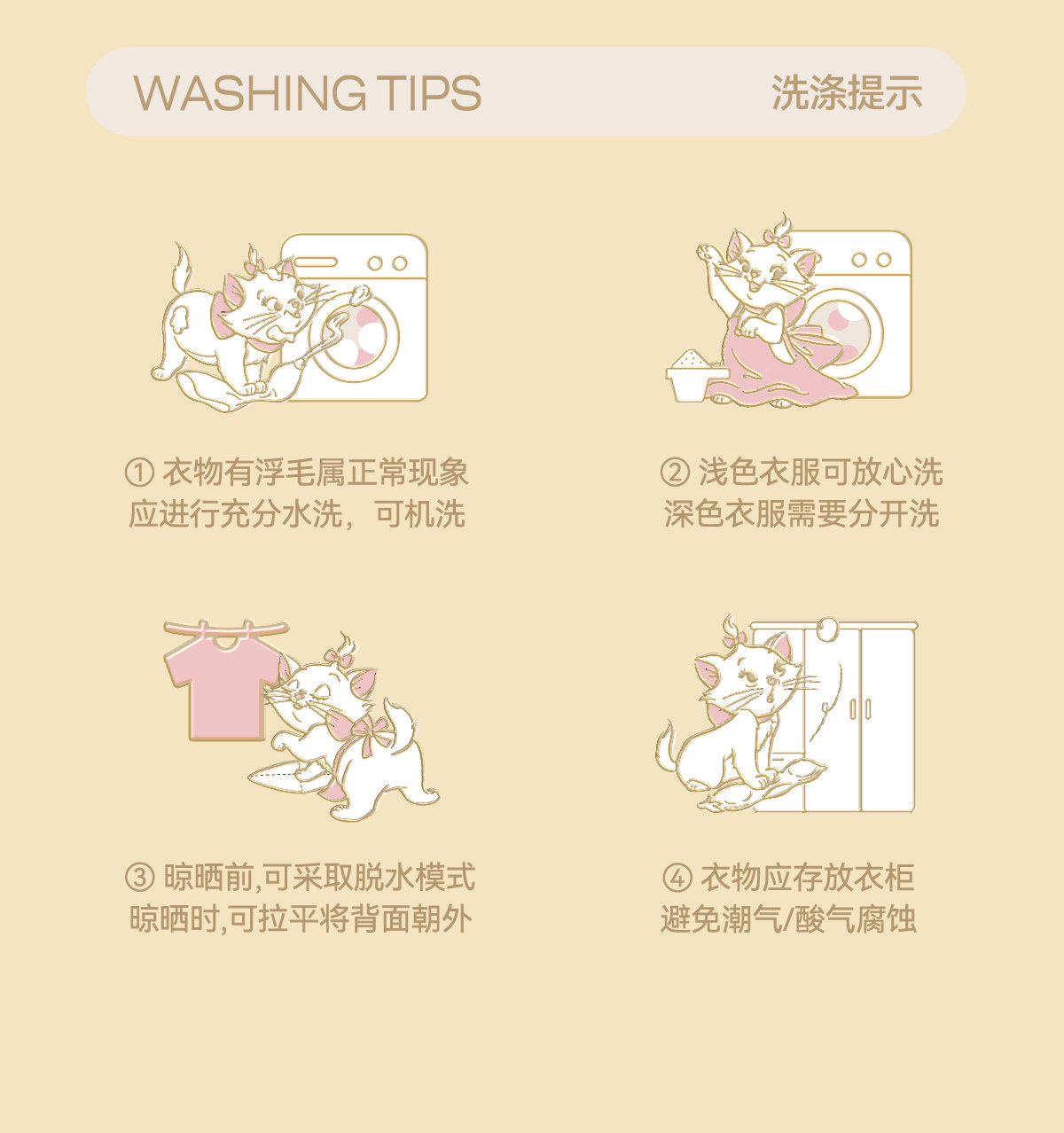 WASHING TIPS 洗涤提示

① 衣物有浮毛属正常现象
应进行充分水洗，可机洗

② 浅色衣服可放心洗
深色衣服需要分开洗

③ 晾晒前,可采取脱水模式
晾晒时,可拉平将背面朝外

④ 衣物应存放衣柜
避免潮气/酸气腐蚀