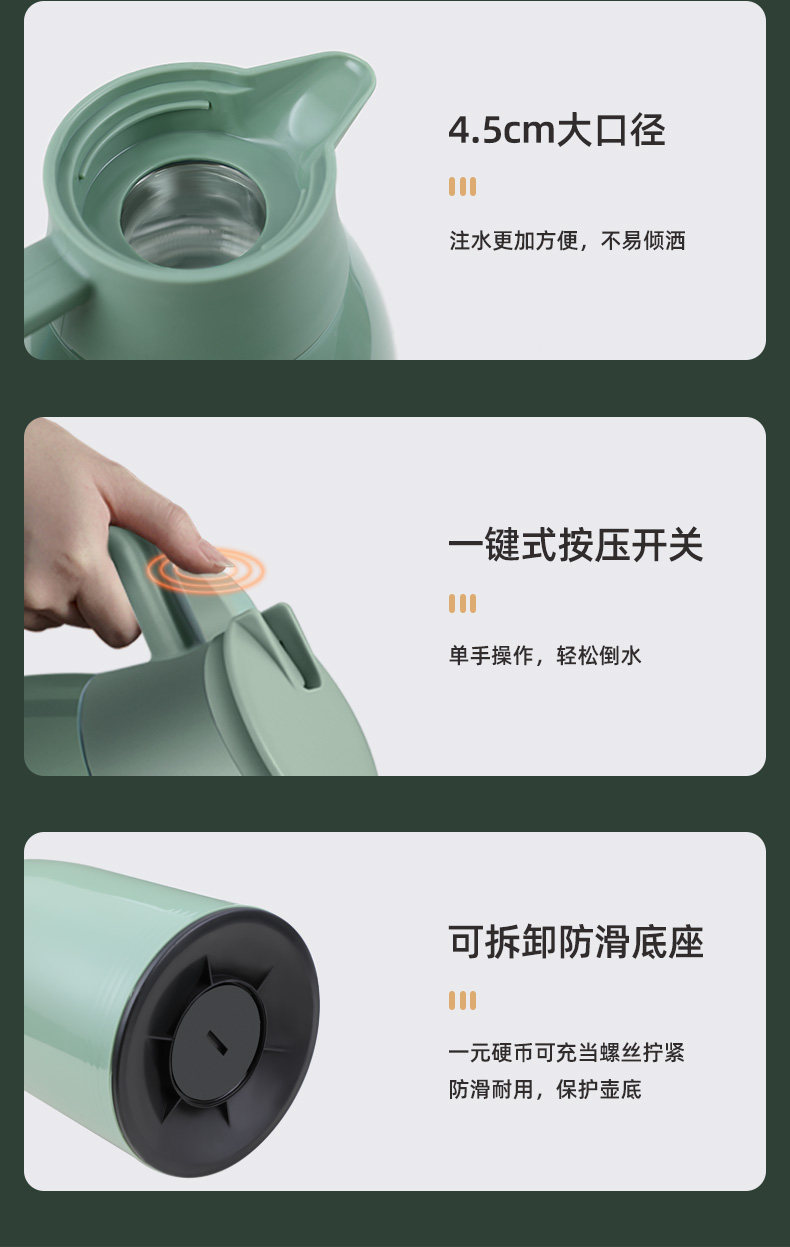 4.5cm大口径

注水更加方便，不易倾洒

一键式按压开关

单手操作，轻松倒水

可拆卸防滑底座

一元硬币可充当螺丝拧紧
防滑耐用，保护壶底