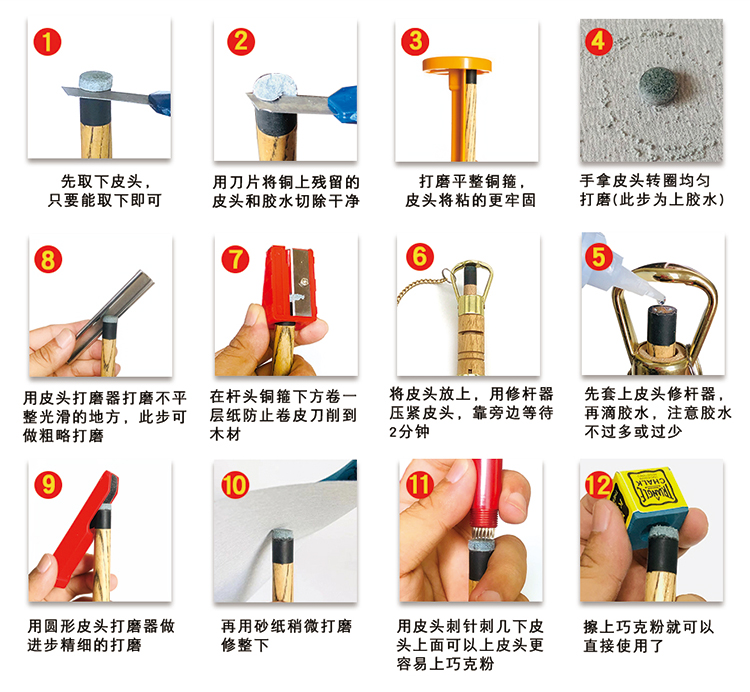 1
先取下皮头，只要能取下即可

2
用刀片将铜上残留的皮头和胶水切除干净

3
打磨平整铜箍，皮头将粘的更牢固

4
手拿皮头转圈均匀打磨(此步为上胶水)

8
用皮头打磨器打磨不平整光滑的地方，此步可做粗略打磨

7
在杆头铜箍下方卷一层纸防止卷皮刀削到木材

6
将皮头放上，用修杆器压紧皮头，靠旁边等待2分钟

5
先套上皮头修杆器，再滴胶水，注意胶水不过多或过少

9
用圆形皮头打磨器做进步精细的打磨

10
再用砂纸稍微打磨修整下

11
用皮头刺针刺几下皮头上面可以上皮头更容易上巧克粉

12
TRIANGLE CHALK
擦上巧克粉就可以直接使用了