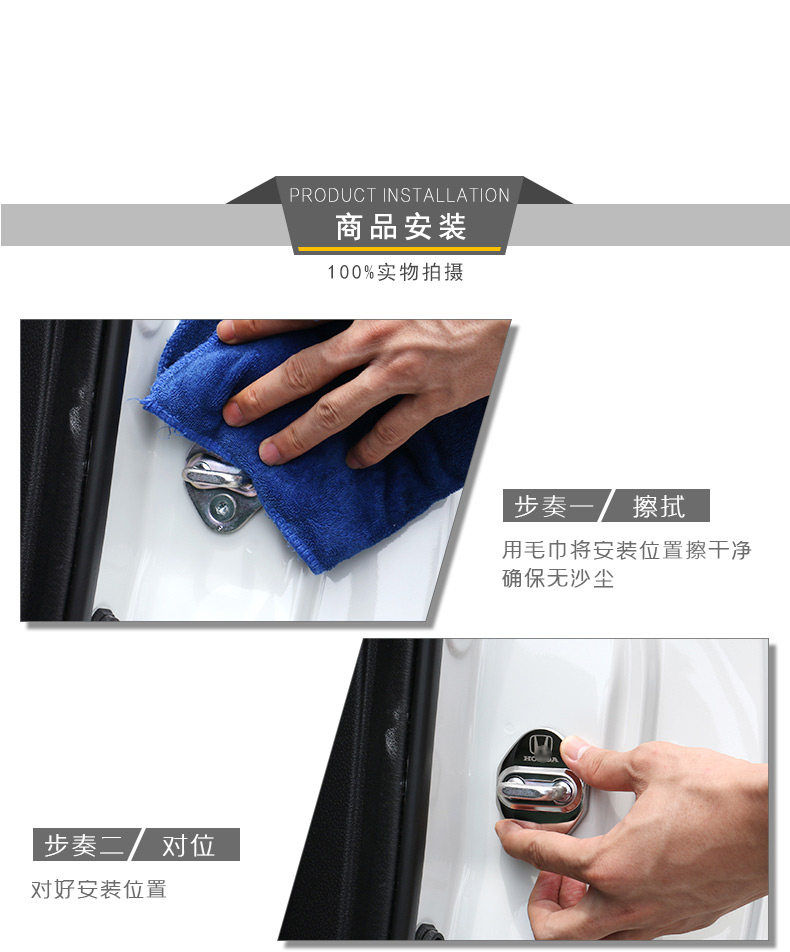 PRODUCT INSTALLATION
商品安装
100%实物拍摄

步奏一 擦拭
用毛巾将安装位置擦干净
确保无沙尘

HONDA

步奏二 对位
对好安装位置