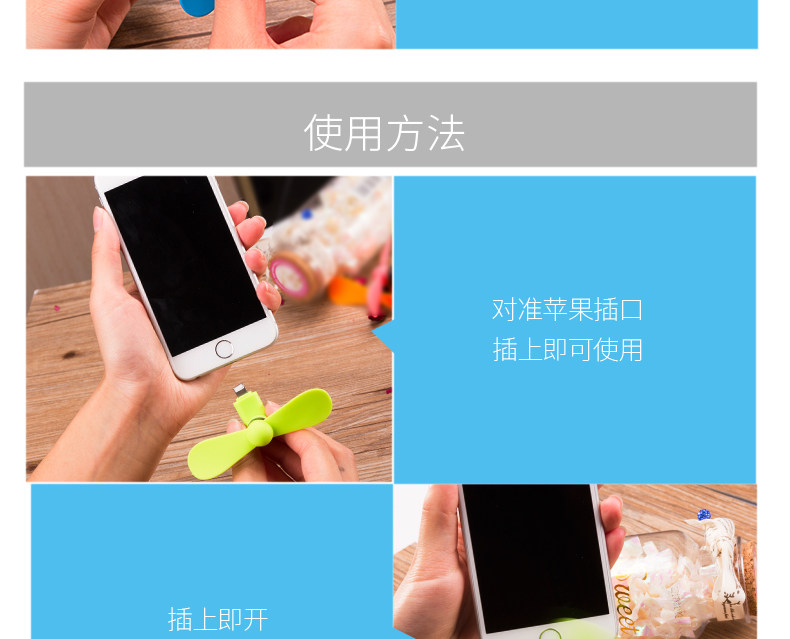 使用方法

对准苹果插口
插上即可使用

插上即开