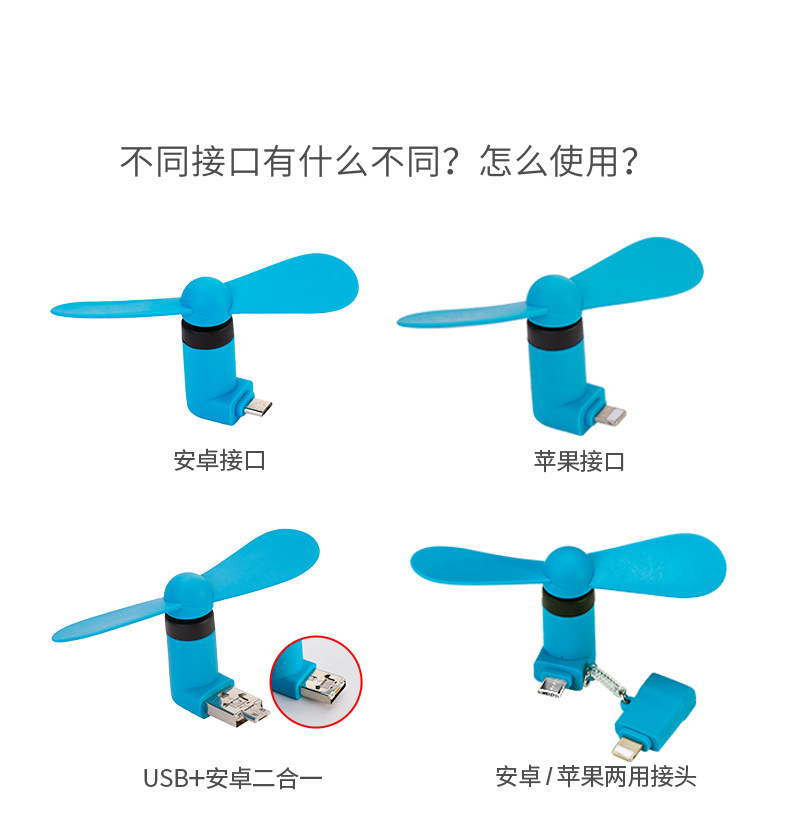 不同接口有什么不同？怎么使用？

安卓接口

苹果接口

USB+安卓二合一

安卓 / 苹果两用接头