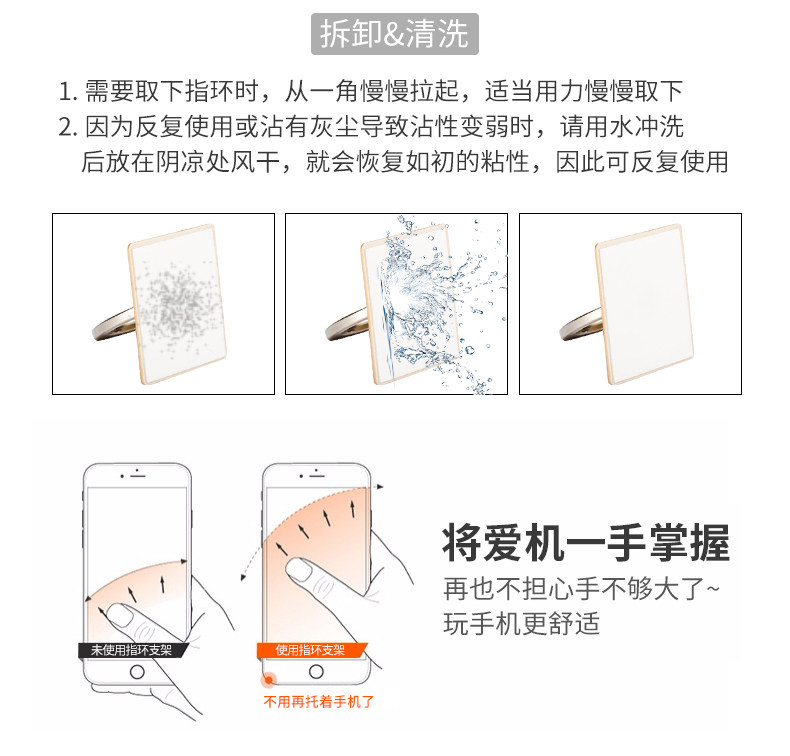 拆卸&清洗

1. 需要取下指环时，从一角慢慢拉起，适当用力慢慢取下
2. 因为反复使用或沾有灰尘导致沾性变弱时，请用水冲洗后放在阴凉处风干，就会恢复如初的粘性，因此可反复使用

未使用指环支架

使用指环支架

不用再托着手机了

将爱机一手掌握
再也不担心手不够大了~
玩手机更舒适