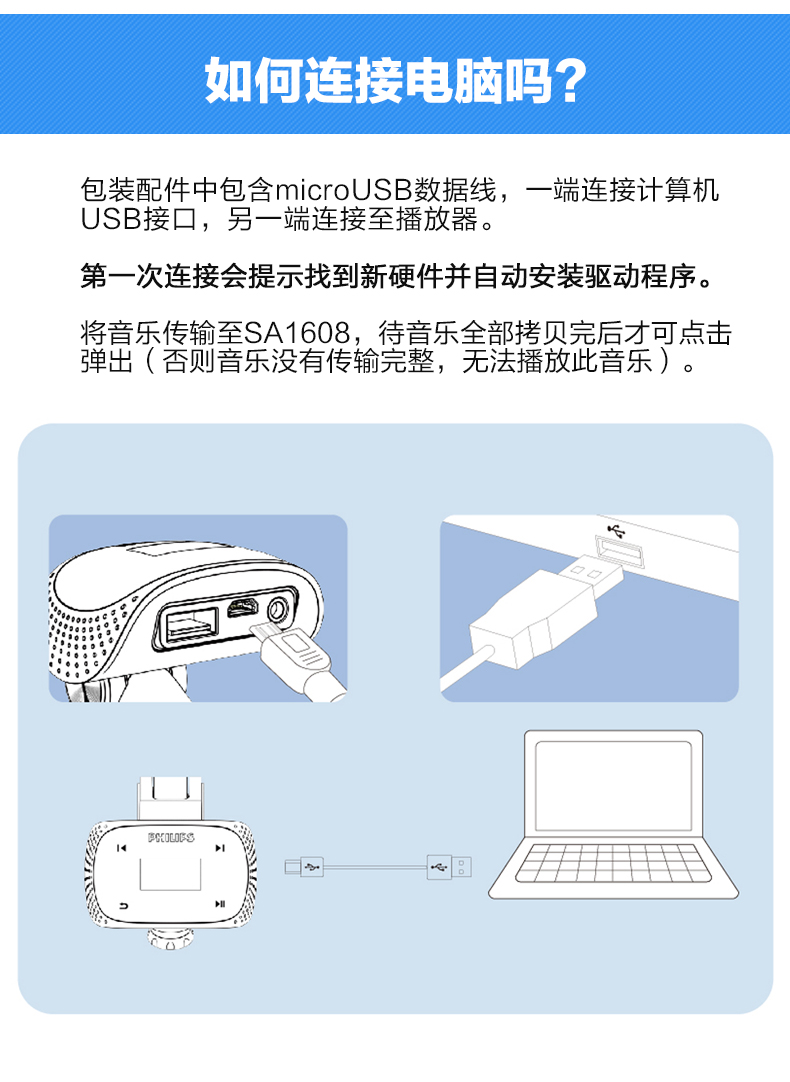 如何连接电脑吗？

包装配件中包含microUSB数据线，一端连接计算机USB接口，另一端连接至播放器。

第一次连接会提示找到新硬件并自动安装驱动程序。

将音乐传输至SA1608，待音乐全部拷贝完后才可点击弹出（否则音乐没有传输完整，无法播放此音乐）。

PHILIPS