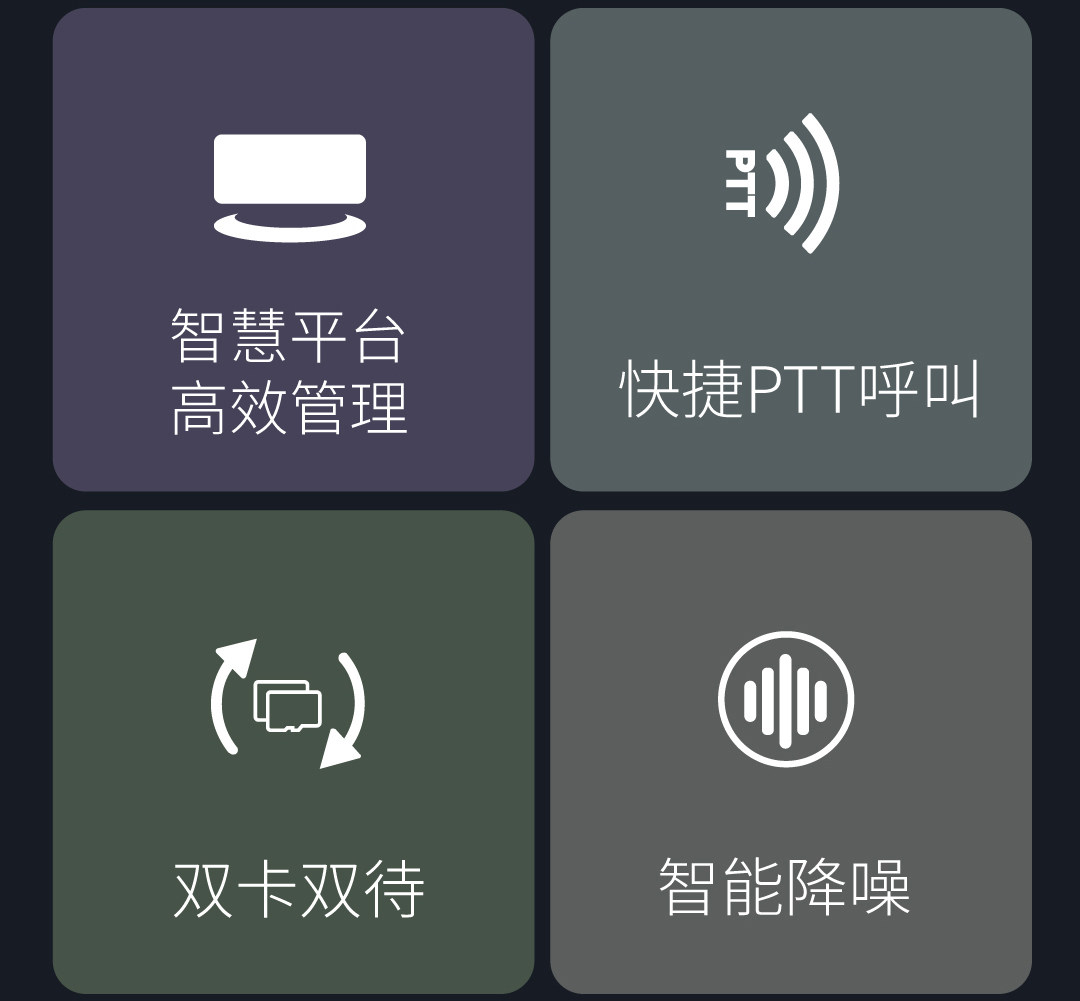 智慧平台
高效管理

PTT

快捷PTT呼叫

双卡双待

智能降噪