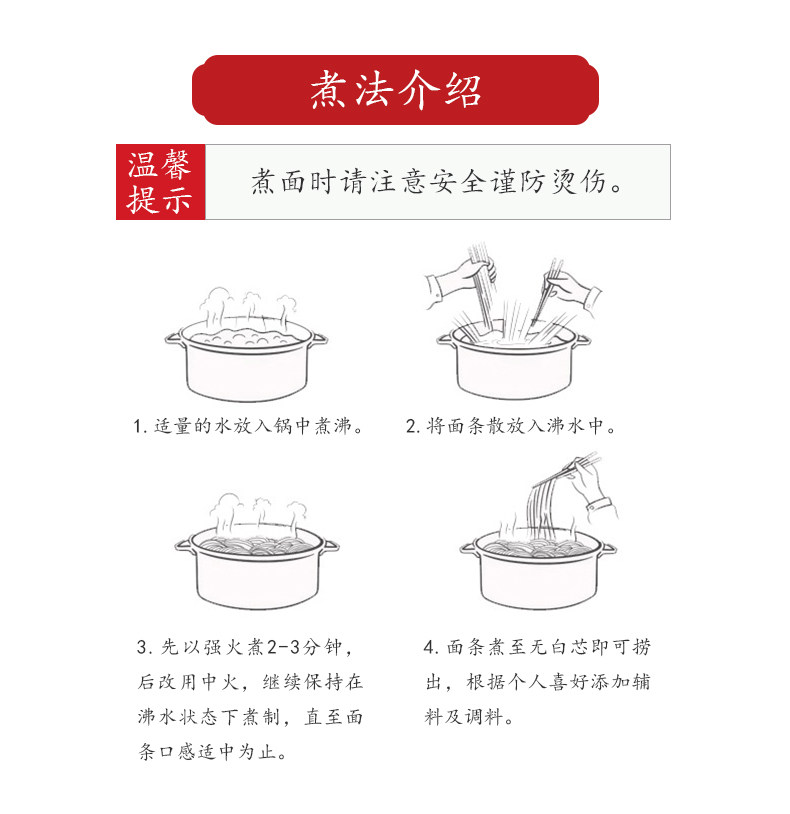 煮法介绍

温馨提示

煮面时请注意安全谨防烫伤。

1. 适量的水放入锅中煮沸。

2. 将面条散放入沸水中。

3. 先以强火煮2-3分钟，后改用中火，继续保持在沸水状态下煮制，直至面条口感适中为止。

4. 面条煮至无白芯即可捞出，根据个人喜好添加辅料及调料。