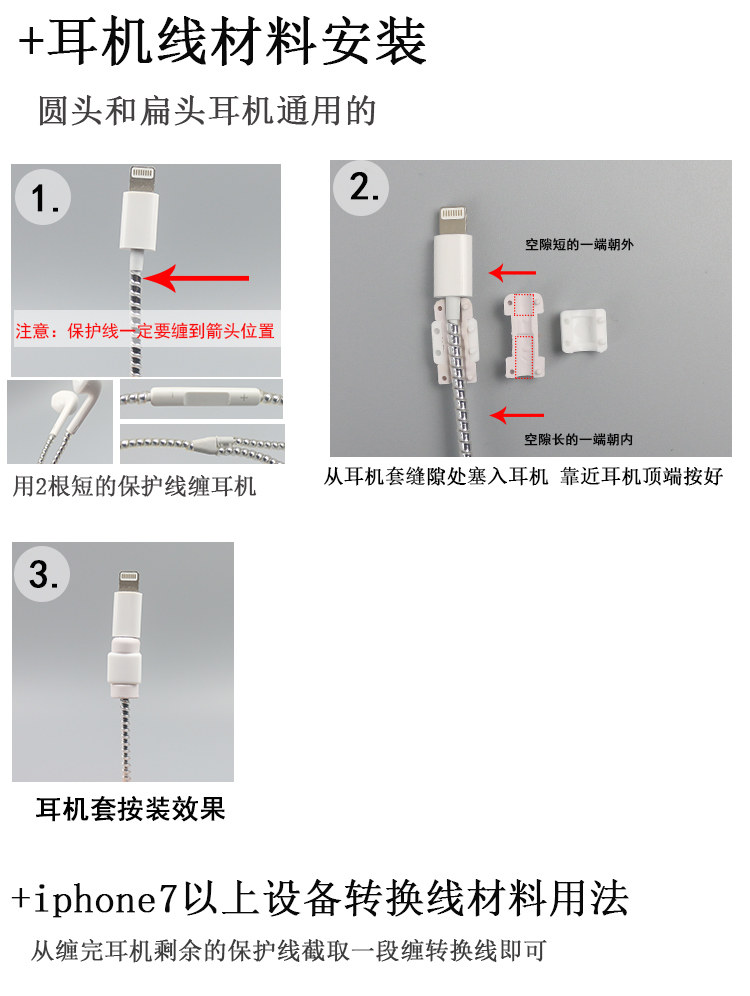 +耳机线材料安装

圆头和扁头耳机通用的

1.

注意：保护线一定要缠到箭头位置

用2根短的保护线缠耳机

2.

空隙短的一端朝外

空隙长的一端朝内

从耳机套缝隙处塞入耳机 靠近耳机顶端按好

3.

耳机套按装效果

+iphone7以上设备转换线材料用法

从缠完耳机剩余的保护线截取一段缠转换线即可