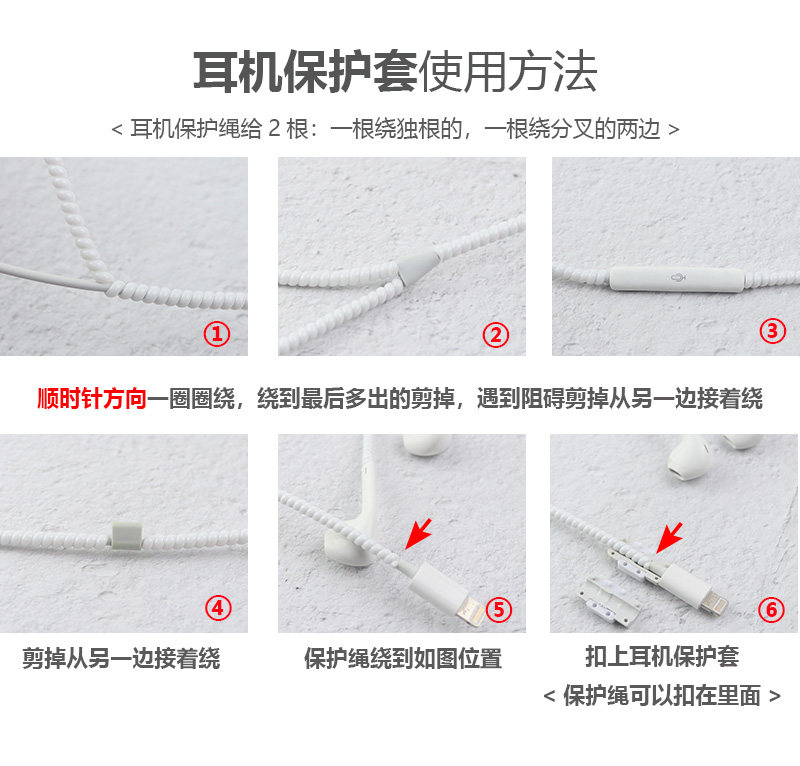 耳机保护套使用方法

< 耳机保护绳给 2 根：一根绕独根的，一根绕分叉的两边 >

①

②

③

顺时针方向一圈圈绕，绕到最后多出的剪掉，遇到阻碍剪掉从另一边接着绕

④

⑤

⑥

剪掉从另一边接着绕

保护绳绕到如图位置

扣上耳机保护套
< 保护绳可以扣在里面 >