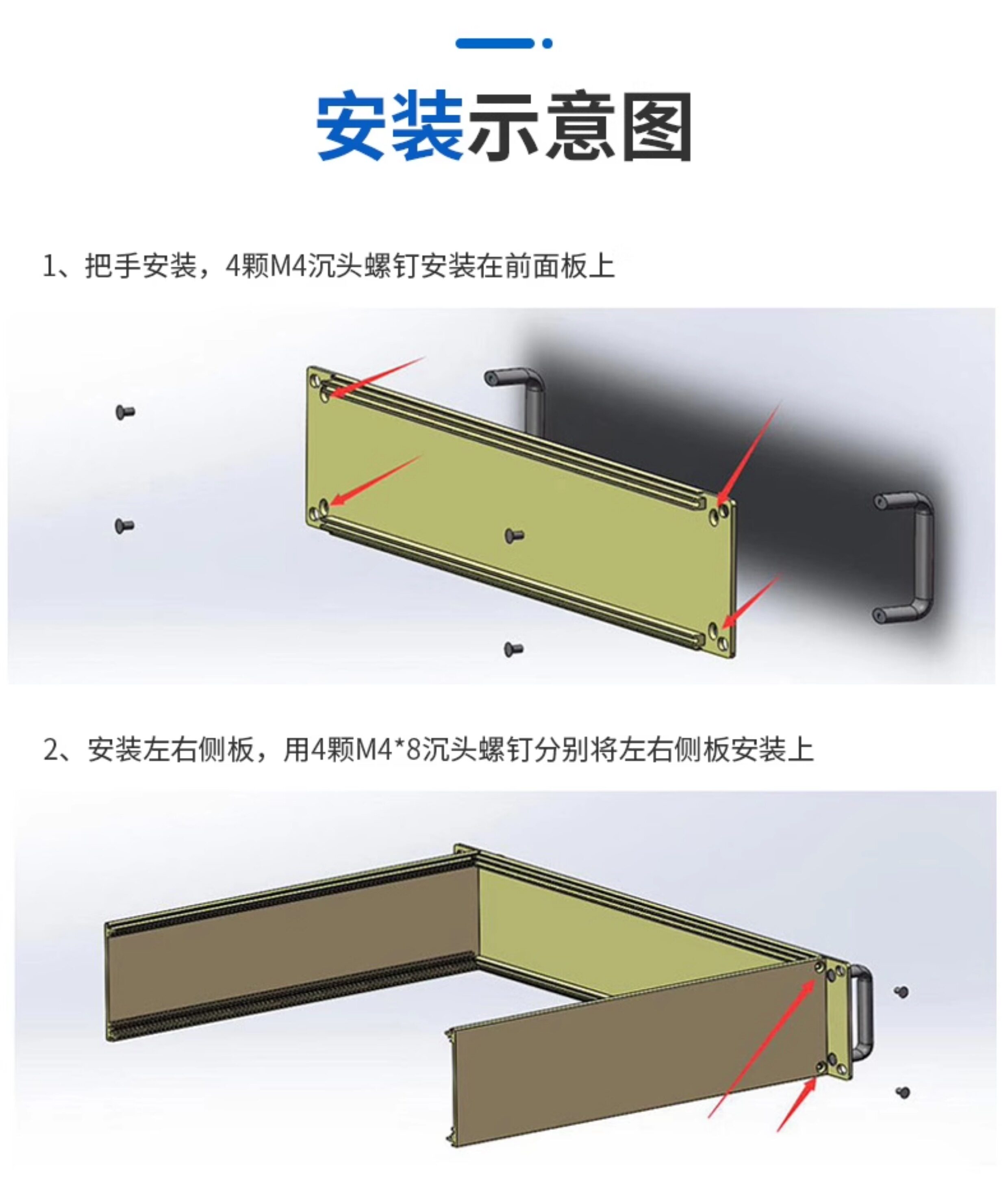 安装示意图

1、把手安装，4颗M4沉头螺钉安装在前面板上

2、安装左右侧板，用4颗M4*8沉头螺钉分别将左右侧板安装上