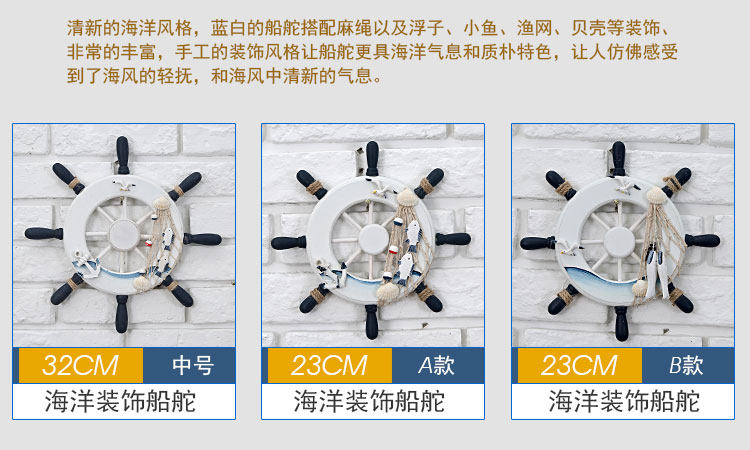 清新的海洋风格，蓝白的船舵搭配麻绳以及浮子、小鱼、渔网、贝壳等装饰、非常的丰富，手工的装饰风格让船舵更具海洋气息和质朴特色，让人仿佛感受到了海风的轻抚，和海风中清新的气息。

32CM 中号
海洋装饰船舵

23CM A款
海洋装饰船舵

23CM B款
海洋装饰船舵