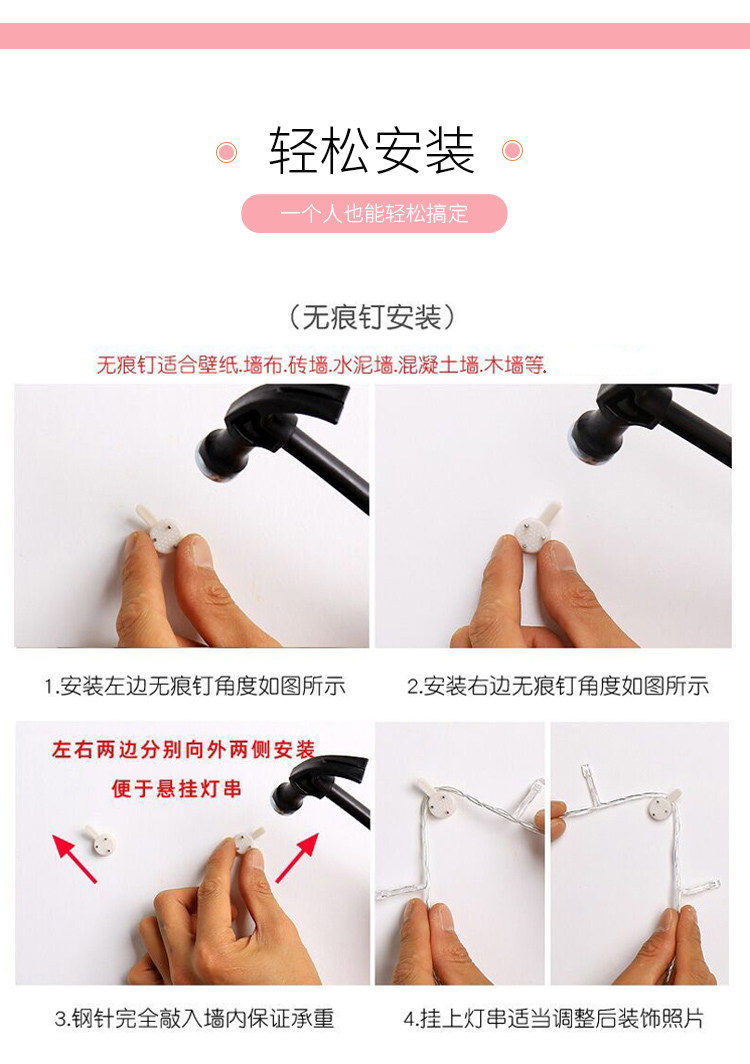 轻松安装

一个人也能轻松搞定

（无痕钉安装）

无痕钉适合壁纸.墙布.砖墙.水泥墙.混凝土墙.木墙等.

1.安装左边无痕钉角度如图所示

2.安装右边无痕钉角度如图所示

左右两边分别向外两侧安装
便于悬挂灯串

3.钢针完全敲入墙内保证承重

4.挂上灯串适当调整后装饰照片