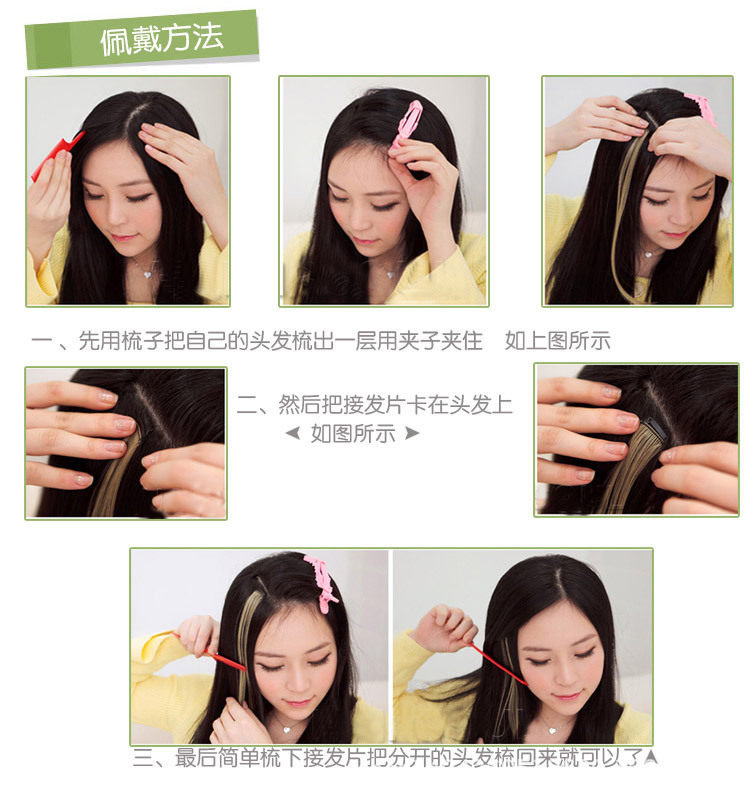 佩戴方法

一、先用梳子把自己的头发梳出一层用夹子夹住　如上图所示

二、然后把接发片卡在头发上
◄ 如图所示 ►

三、最后简单梳下接发片把分开的头发梳回来就可以了▲