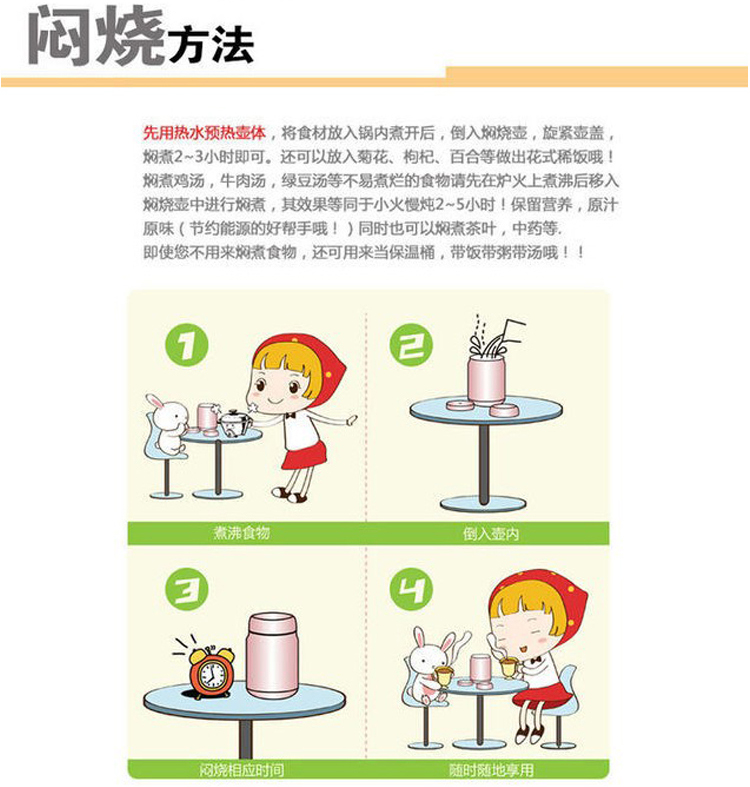 闷烧方法

先用热水预热壶体，将食材放入锅内煮开后，倒入焖烧壶，旋紧壶盖，焖煮2~3小时即可。还可以放入菊花、枸杞、百合等做出花式稀饭哦！焖煮鸡汤，牛肉汤，绿豆汤等不易煮烂的食物请先在炉火上煮沸后移入焖烧壶中进行焖煮，其效果等同于小火慢炖2~5小时！保留营养，原汁原味（节约能源的好帮手哦！）同时也可以焖煮茶叶，中药等.
即使您不用来焖煮食物，还可用来当保温桶，带饭带粥带汤哦！！

1
煮沸食物

2
倒入壶内

3
闷烧相应时间

4
随时随地享用