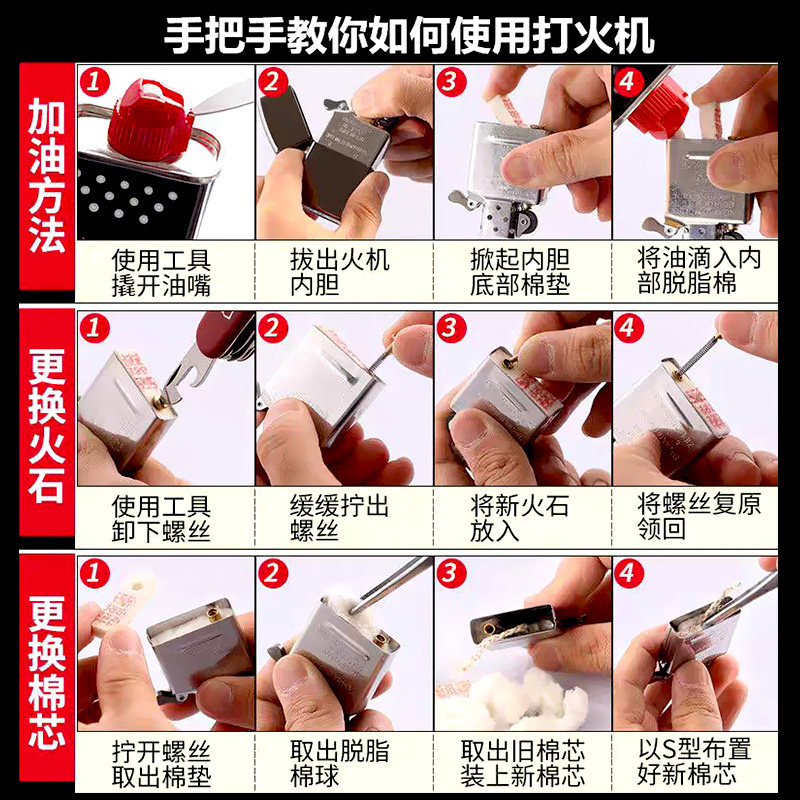 手把手教你如何使用打火机

加油方法

1
使用工具撬开油嘴

2
拔出火机内胆

3
掀起内胆底部棉垫

4
将油滴入内部脱脂棉

更换火石

1
使用工具卸下螺丝

2
缓缓拧出螺丝

3
将新火石放入

4
将螺丝复原领回

更换棉芯

1
拧开螺丝取出棉垫

2
取出脱脂棉球

3
取出旧棉芯装上新棉芯

4
以S型布置好新棉芯