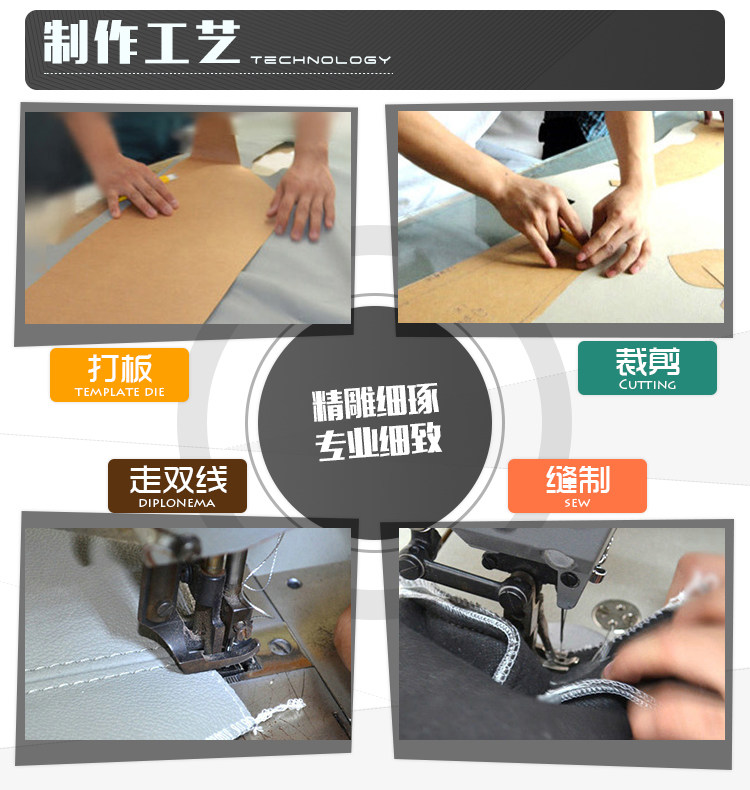 制作工艺 TECHNOLOGY

打板
TEMPLATE DIE

裁剪
CUTTING

精雕细琢
专业细致

走双线
DIPLONEMA

缝制
SEW