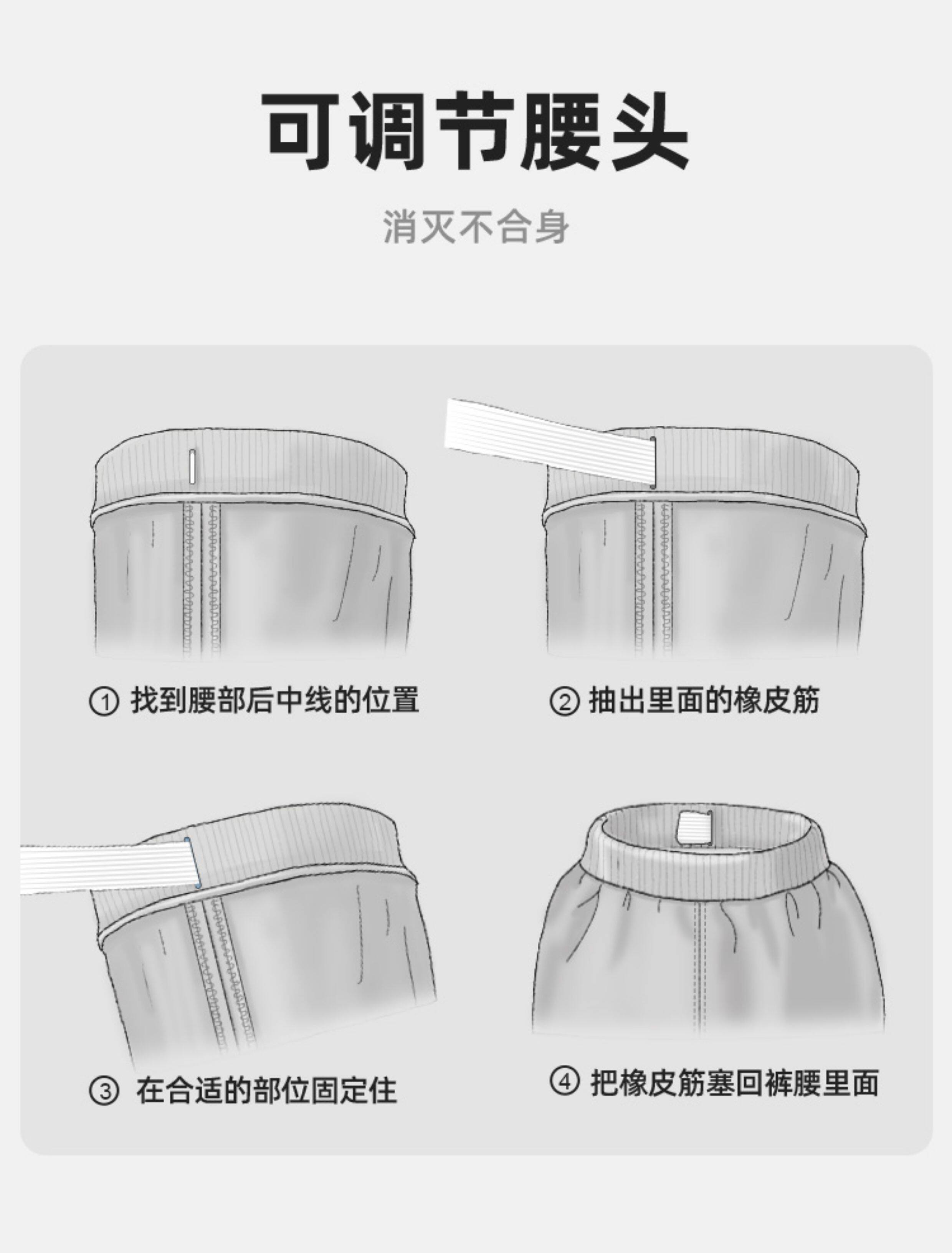 可调节腰头

消灭不合身

① 找到腰部后中线的位置

② 抽出里面的橡皮筋

③ 在合适的部位固定住

④ 把橡皮筋塞回裤腰里面