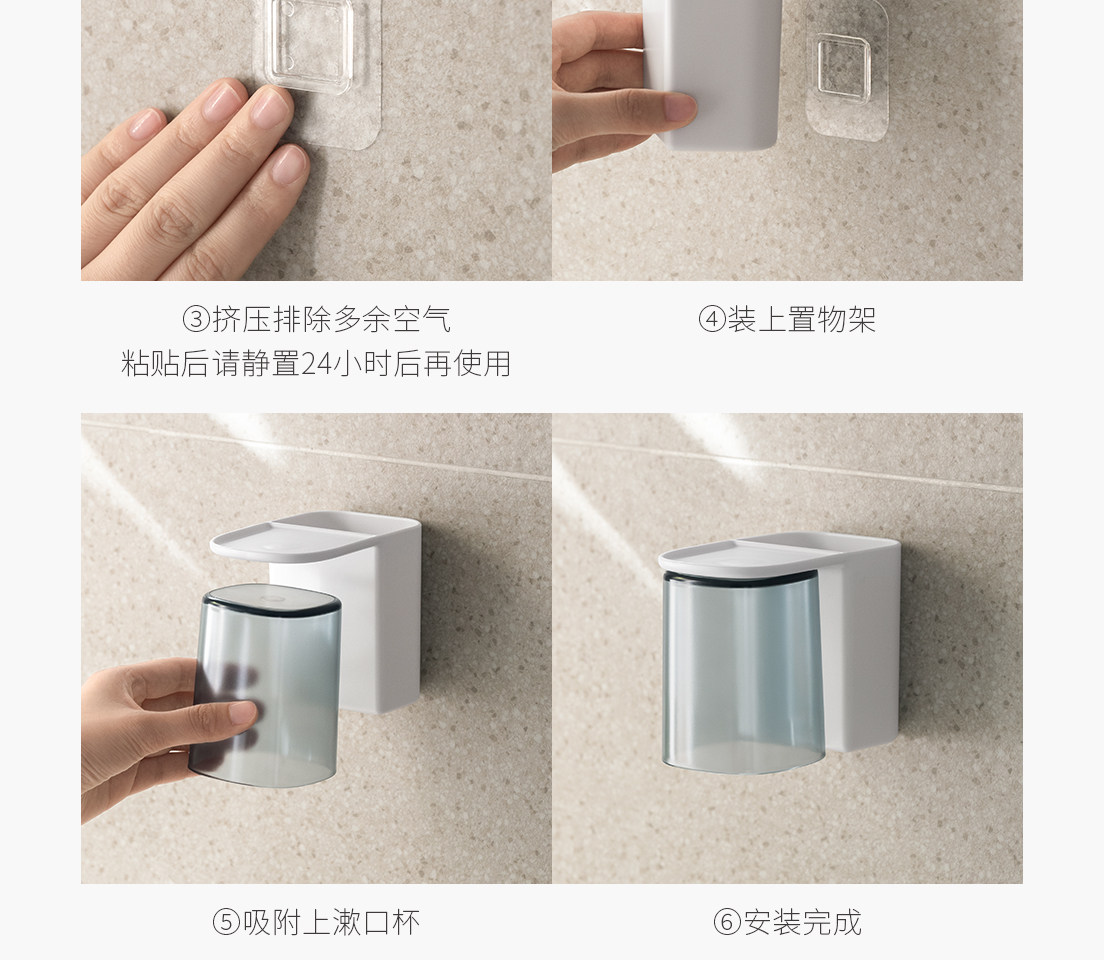 ③挤压排除多余空气
粘贴后请静置24小时后再使用

④装上置物架

⑤吸附上漱口杯

⑥安装完成