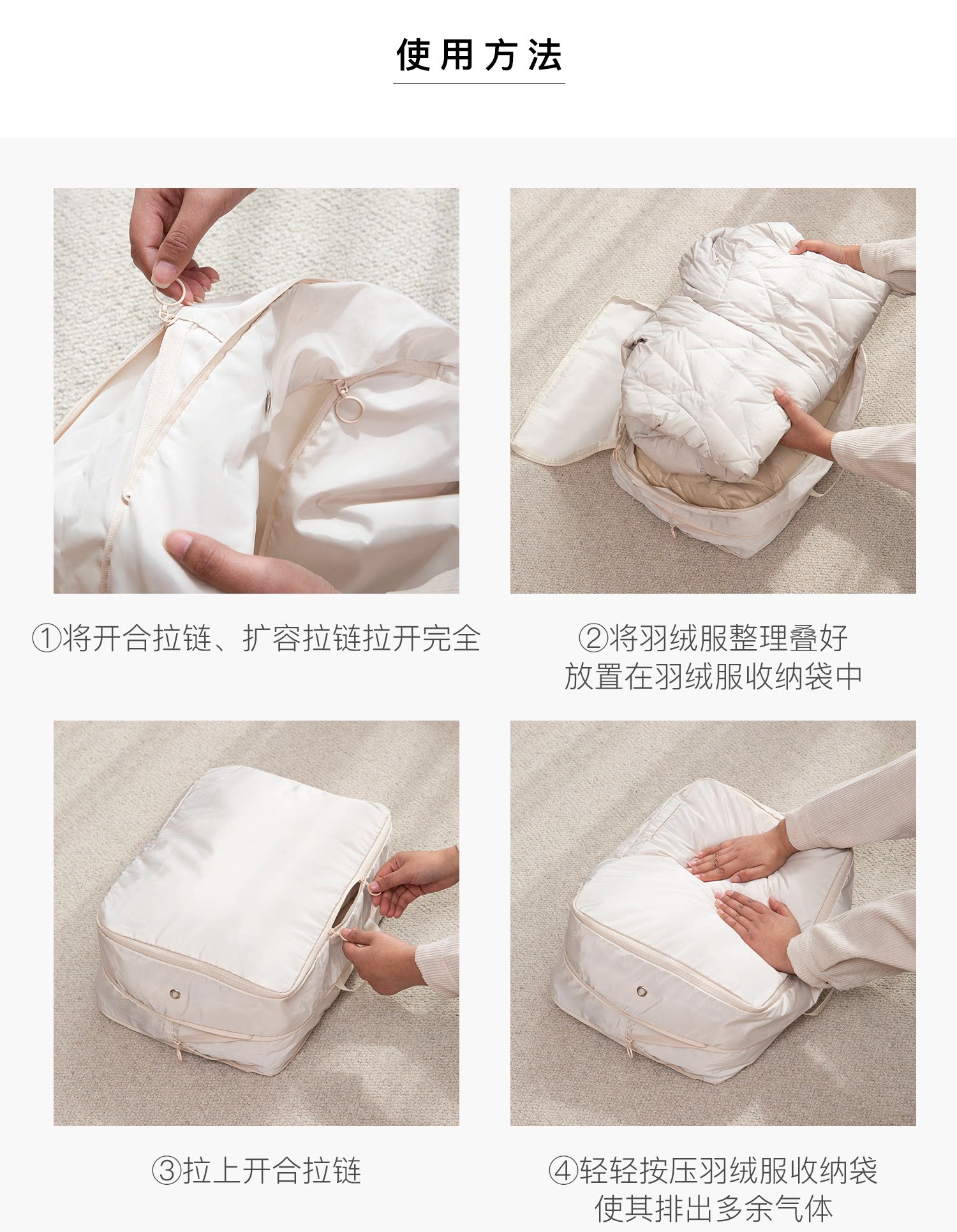 使用方法

①将开合拉链、扩容拉链拉开完全

②将羽绒服整理叠好
放置在羽绒服收纳袋中

③拉上开合拉链

④轻轻按压羽绒服收纳袋
使其排出多余气体