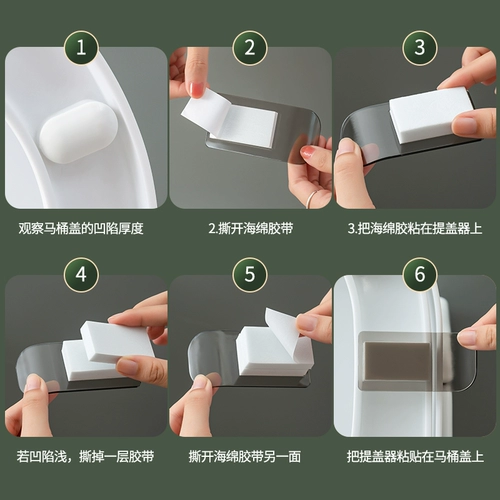 1
观察马桶盖的凹陷厚度

2
2.撕开海绵胶带

3
3.把海绵胶粘在提盖器上

4
若凹陷浅，撕掉一层胶带

5
撕开海绵胶带另一面

6
把提盖器粘贴在马桶盖上