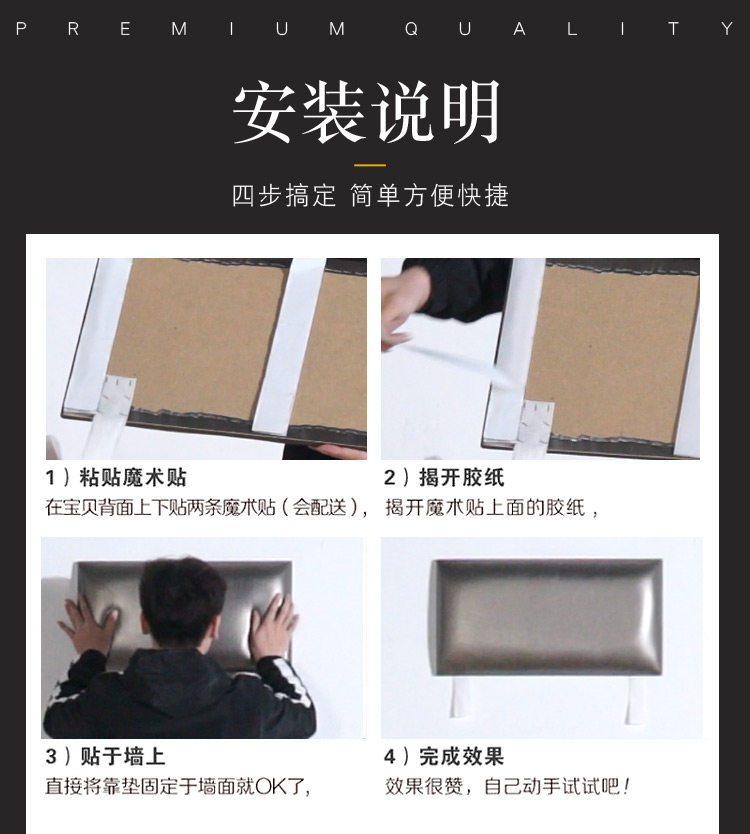 PREMIUM QUALITY

安装说明

四步搞定 简单方便快捷

1）粘贴魔术贴
在宝贝背面上下贴两条魔术贴（会配送），

2）揭开胶纸
揭开魔术贴上面的胶纸，

3）贴于墙上
直接将靠垫固定于墙面就OK了，

4）完成效果
效果很赞，自己动手试试吧！