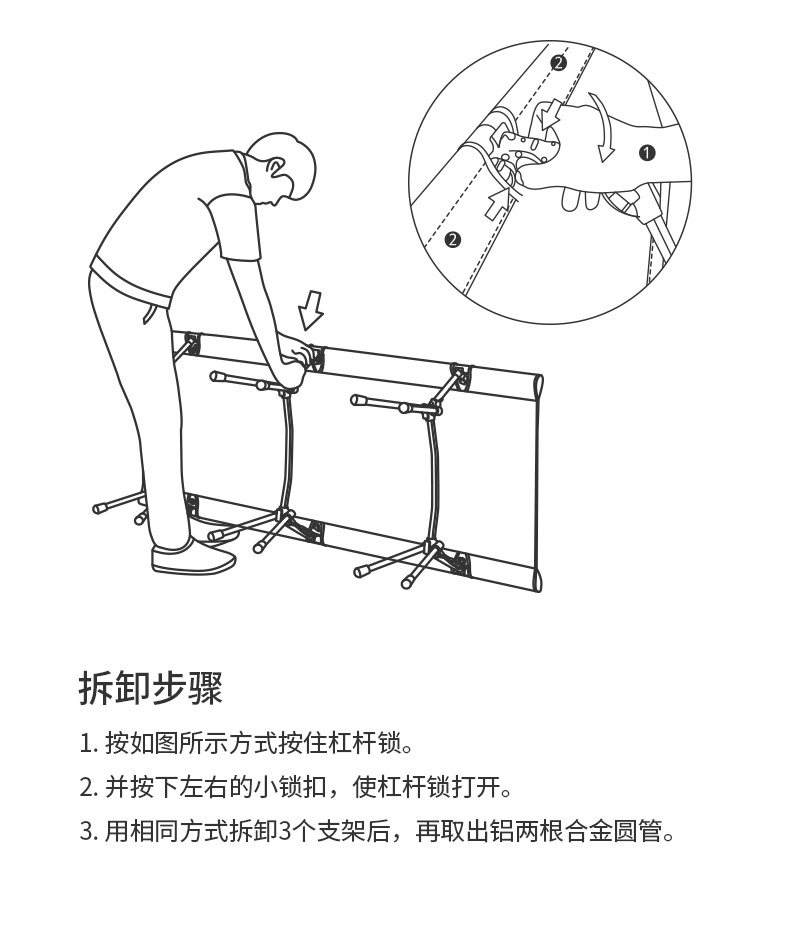 ❷

❶

❷

拆卸步骤

1. 按如图所示方式按住杠杆锁。

2. 并按下左右的小锁扣，使杠杆锁打开。

3. 用相同方式拆卸3个支架后，再取出铝两根合金圆管。