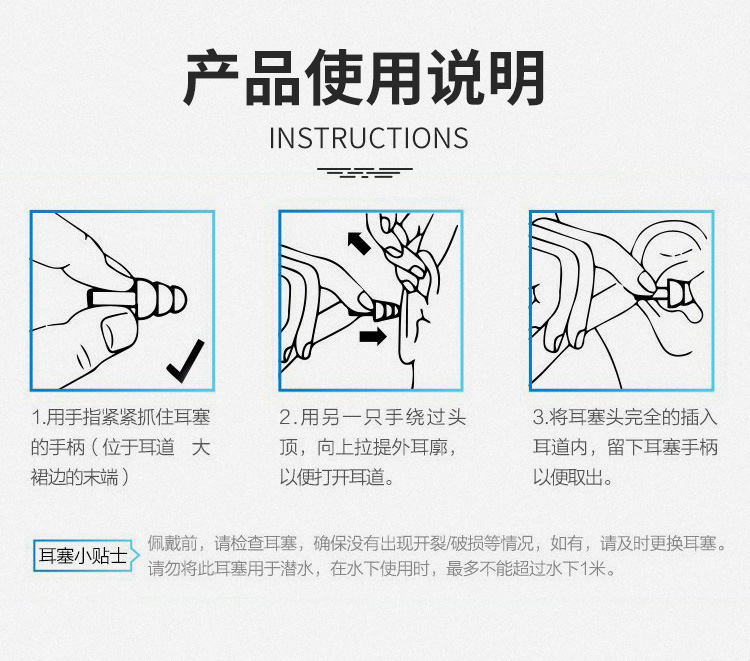 产品使用说明

INSTRUCTIONS

1.用手指紧紧抓住耳塞的手柄（位于耳道　大裙边的末端）

2.用另一只手绕过头顶，向上拉提外耳廓，以便打开耳道。

3.将耳塞头完全的插入耳道内，留下耳塞手柄以便取出。

耳塞小贴士

佩戴前，请检查耳塞，确保没有出现开裂/破损等情况，如有，请及时更换耳塞。请勿将此耳塞用于潜水，在水下使用时，最多不能超过水下1米。