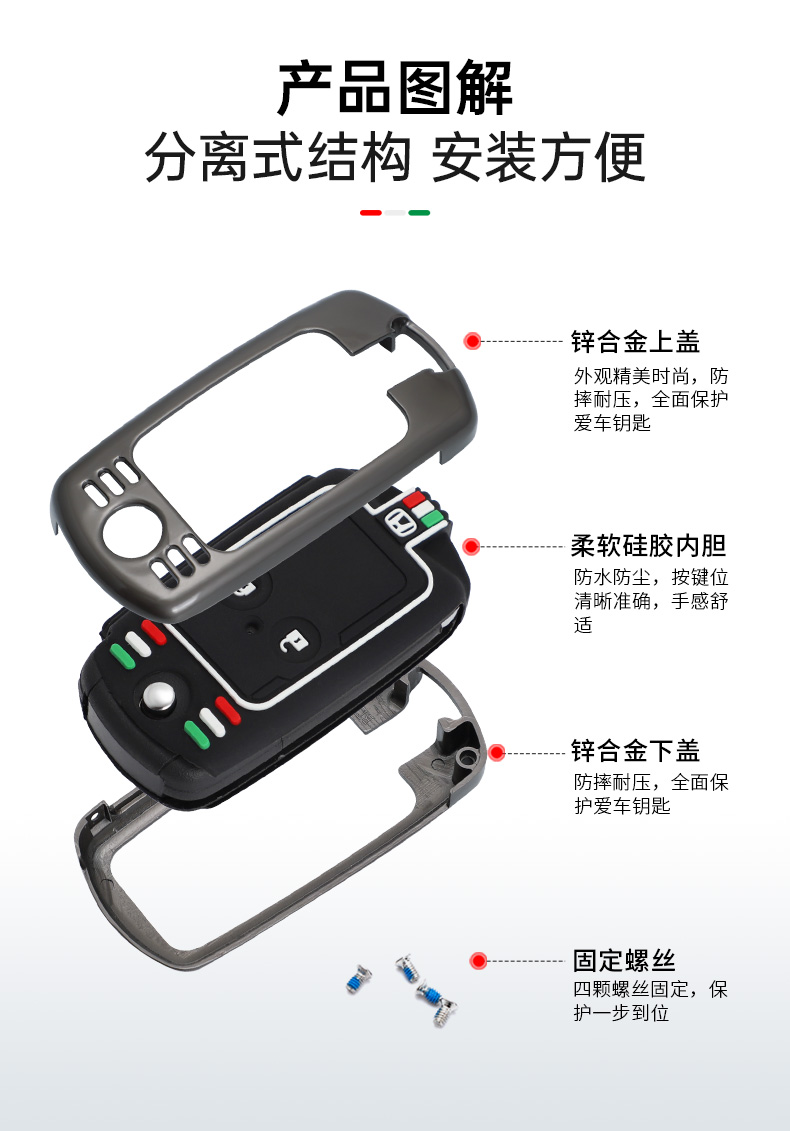 产品图解
分离式结构 安装方便

锌合金上盖
外观精美时尚，防摔耐压，全面保护爱车钥匙

柔软硅胶内胆
防水防尘，按键位清晰准确，手感舒适

锌合金下盖
防摔耐压，全面保护爱车钥匙

固定螺丝
四颗螺丝固定，保护一步到位