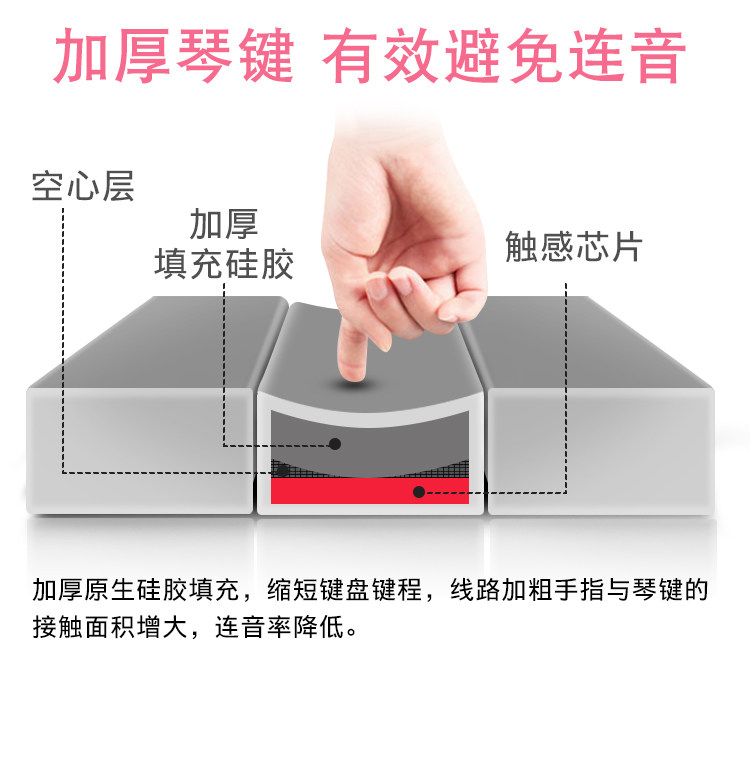 加厚琴键 有效避免连音

空心层

加厚
填充硅胶

触感芯片

加厚原生硅胶填充，缩短键盘键程，线路加粗手指与琴键的接触面积增大，连音率降低。