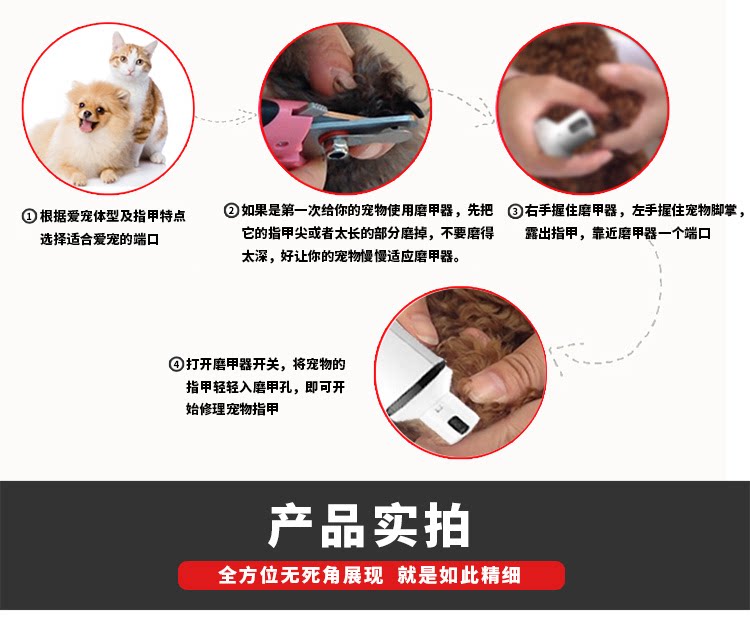 ①根据爱宠体型及指甲特点选择适合爱宠的端口

②如果是第一次给你的宠物使用磨甲器，先把它的指甲尖或者太长的部分磨掉，不要磨得太深，好让你的宠物慢慢适应磨甲器。

③右手握住磨甲器，左手握住宠物脚掌，露出指甲，靠近磨甲器一个端口

④打开磨甲器开关，将宠物的指甲轻轻入磨甲孔，即可开始修理宠物指甲

产品实拍

全方位无死角展现 就是如此精细