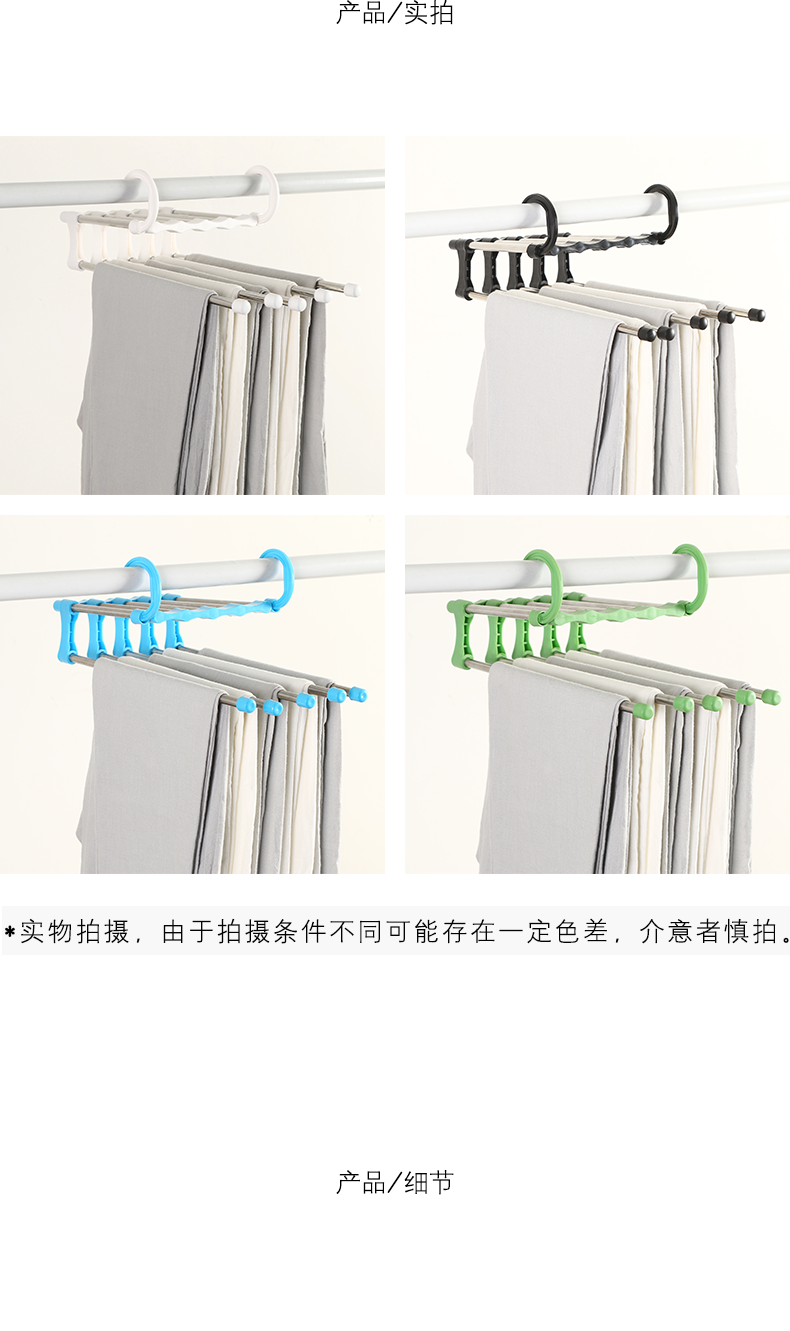 产品/实拍

*实物拍摄，由于拍摄条件不同可能存在一定色差，介意者慎拍。

产品/细节